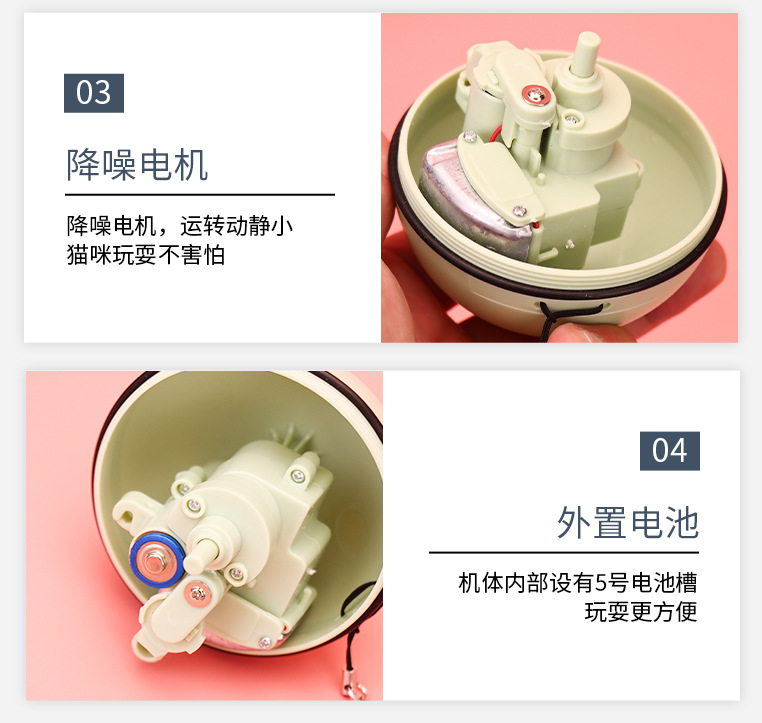 03

降噪电机

降噪电机，运转动静小
猫咪玩耍不害怕

04

外置电池

机体内部设有5号电池槽
玩耍更方便