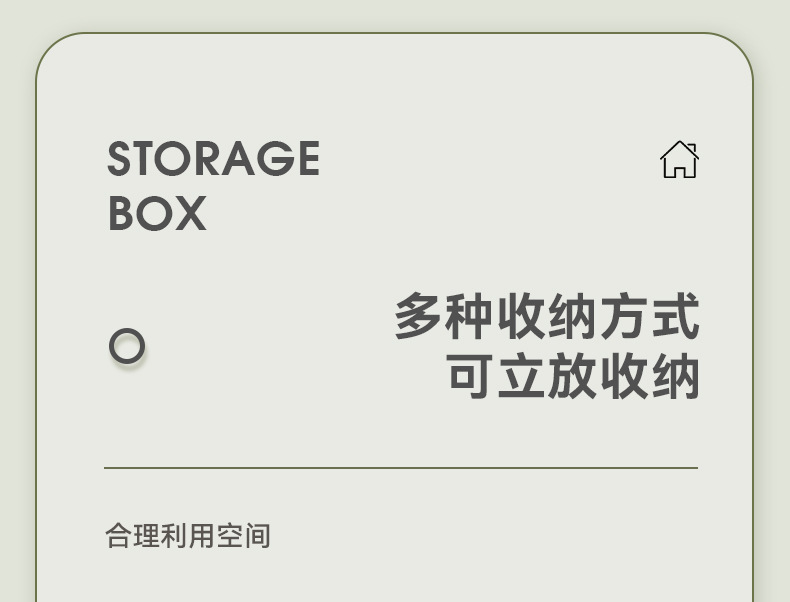 STORAGE
BOX

多种收纳方式
可立放收纳

合理利用空间