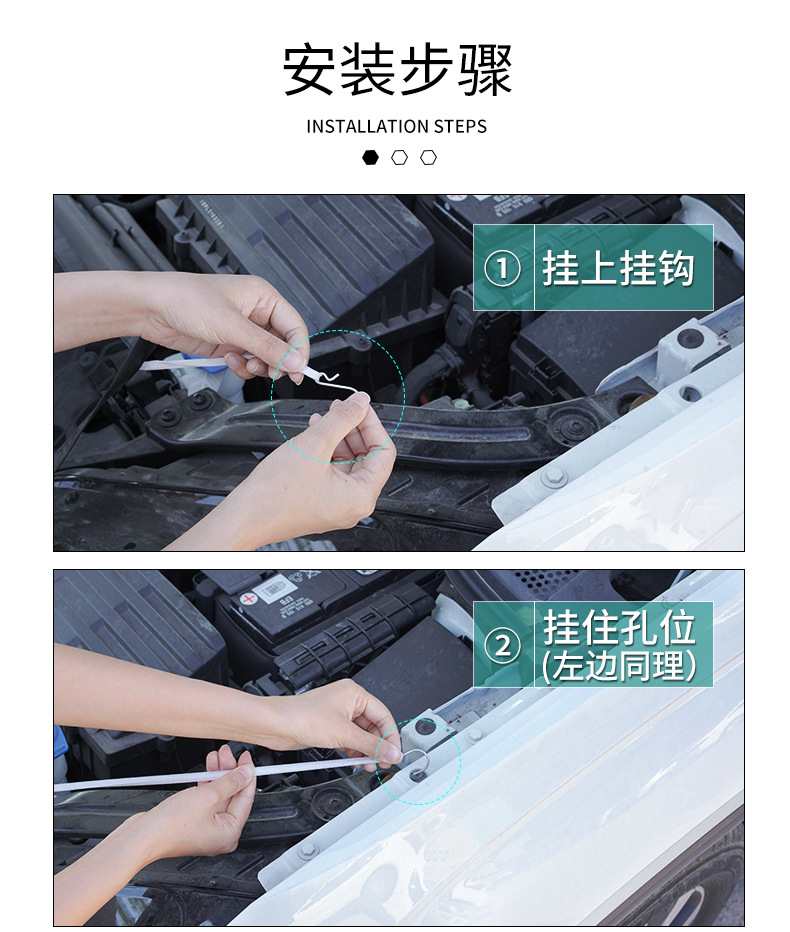 安装步骤

INSTALLATION STEPS

① 挂上挂钩

② 挂住孔位
(左边同理)