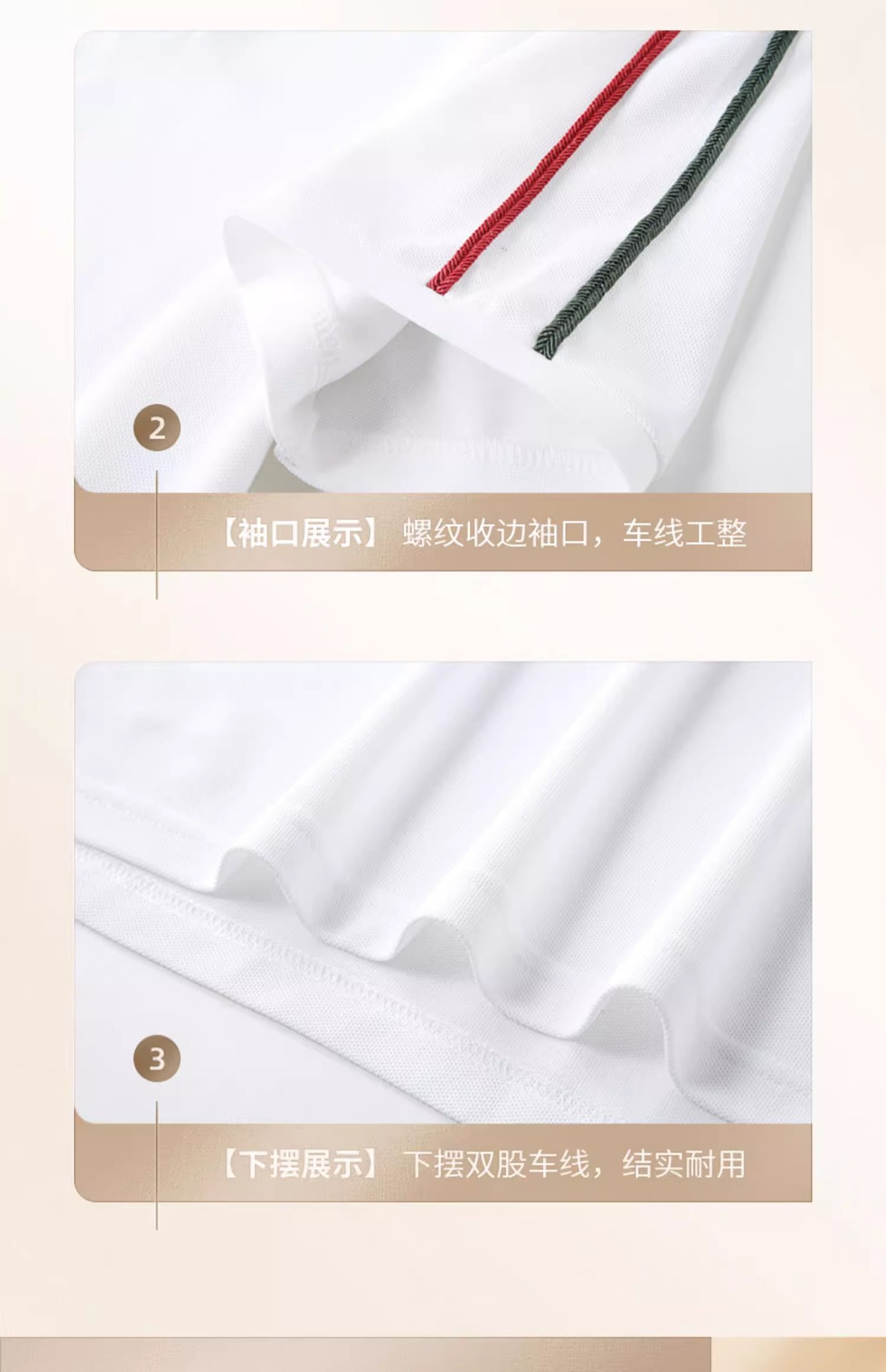 2

【袖口展示】 螺纹收边袖口，车线工整

3

【下摆展示】 下摆双股车线，结实耐用