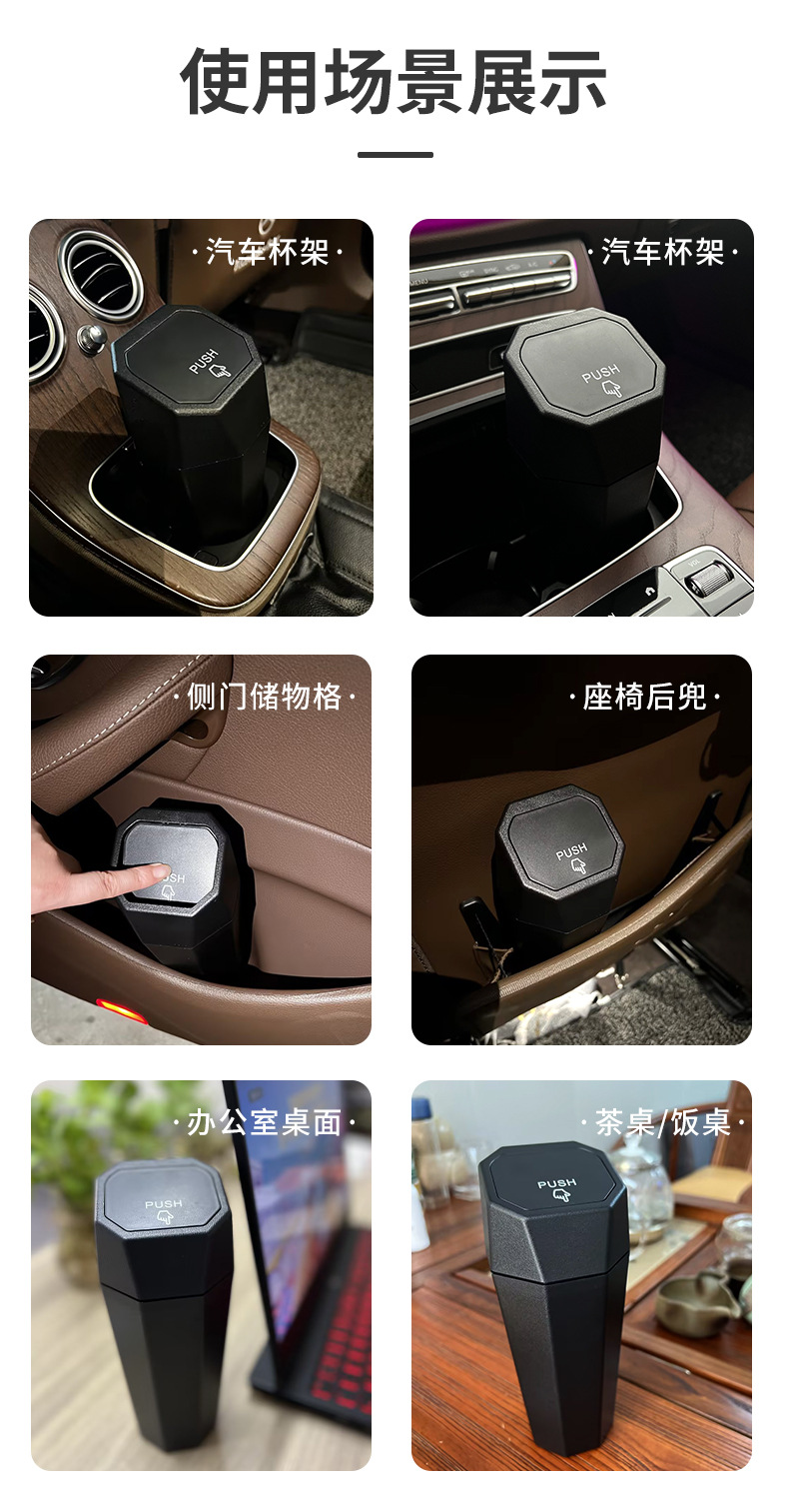 使用场景展示

·汽车杯架·

PUSH

·汽车杯架·

PUSH

·侧门储物格·

PUSH

·座椅后兜·

PUSH

·办公室桌面·

PUSH

·茶桌/饭桌·

PUSH