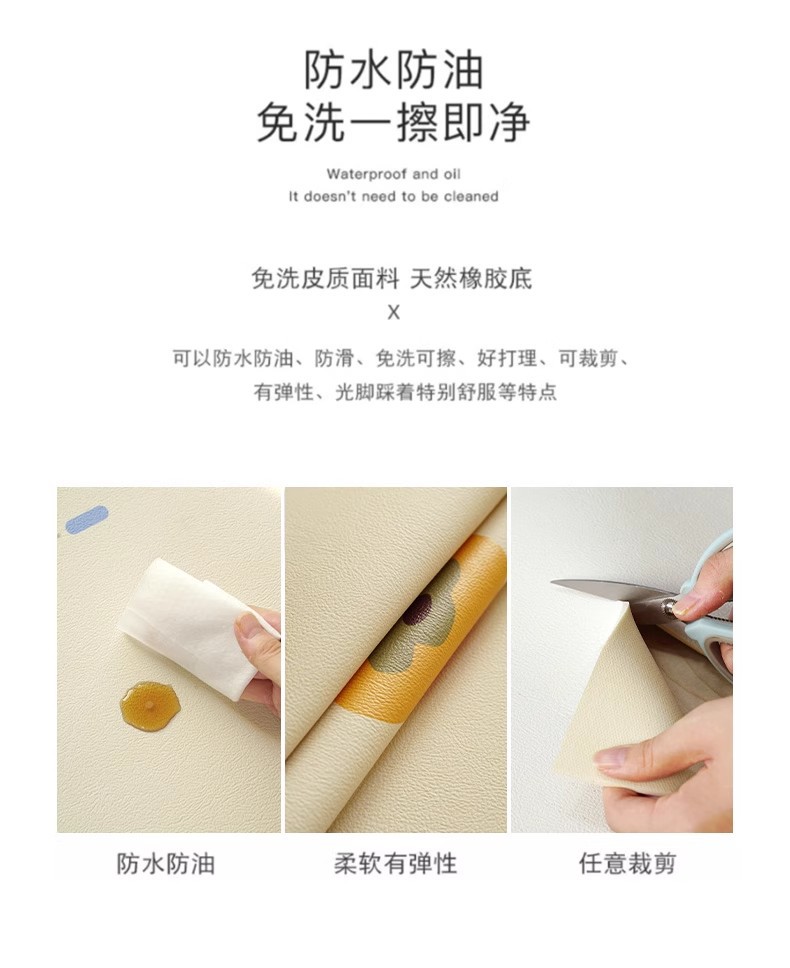 防水防油
免洗一擦即净

Waterproof and oil
It doesn't need to be cleaned

免洗皮质面料 天然橡胶底
X
可以防水防油、防滑、免洗可擦、好打理、可裁剪、有弹性、光脚踩着特别舒服等特点

防水防油

柔软有弹性

任意裁剪