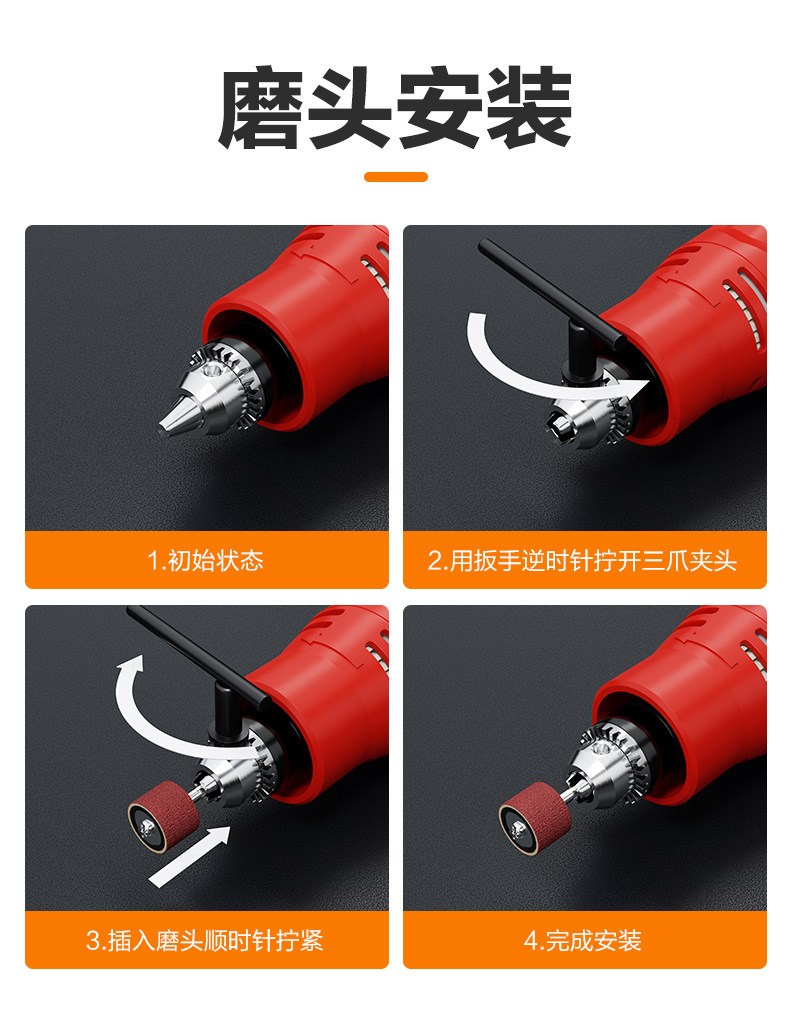 磨头安装

1.初始状态

2.用扳手逆时针拧开三爪夹头

3.插入磨头顺时针拧紧

4.完成安装