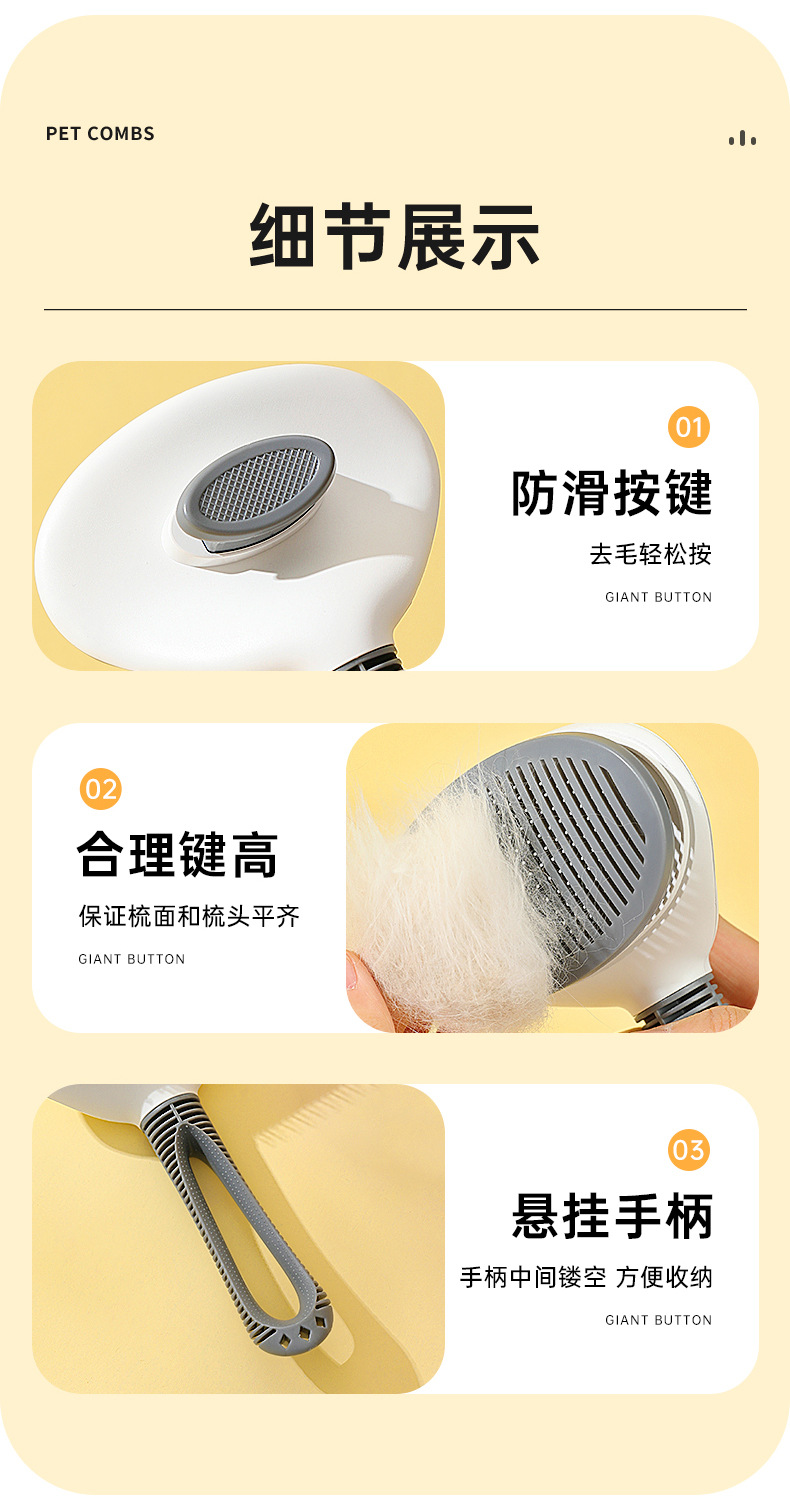 PET COMBS

细节展示

01

防滑按键

去毛轻松按

GIANT BUTTON

02

合理键高

保证梳面和梳头平齐

GIANT BUTTON

03

悬挂手柄

手柄中间镂空 方便收纳

GIANT BUTTON