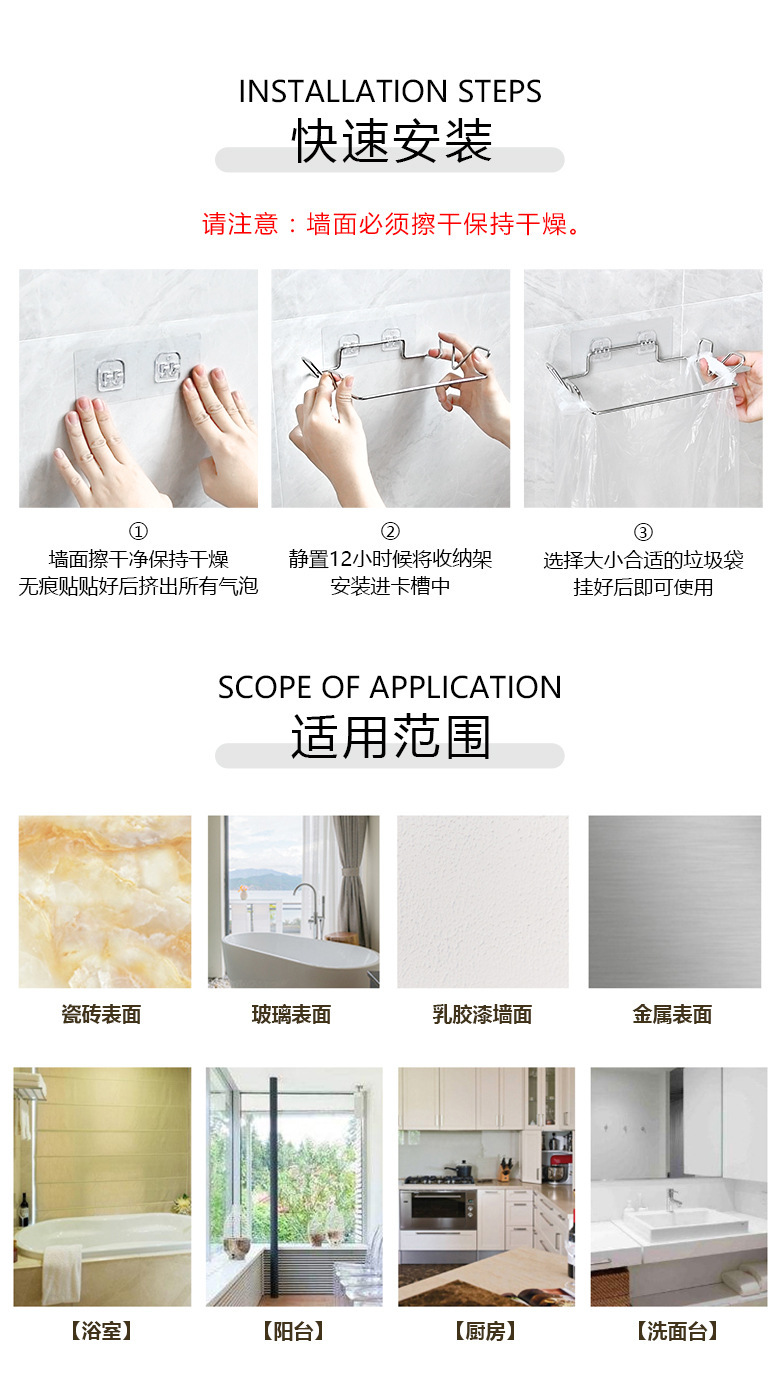 INSTALLATION STEPS
快速安装

请注意：墙面必须擦干保持干燥。

①
墙面擦干净保持干燥
无痕贴贴好后挤出所有气泡

②
静置12小时候将收纳架
安装进卡槽中

③
选择大小合适的垃圾袋
挂好后即可使用

SCOPE OF APPLICATION
适用范围

瓷砖表面

玻璃表面

乳胶漆墙面

金属表面

【浴室】

【阳台】

【厨房】

【洗面台】