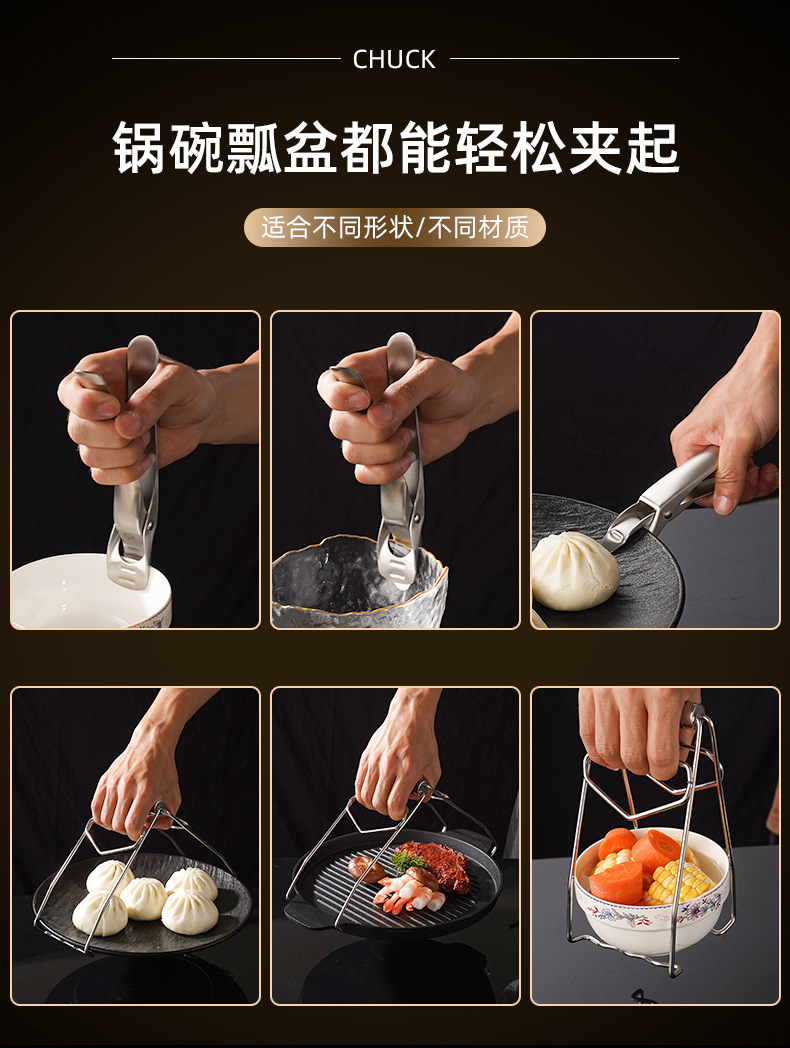 CHUCK

锅碗瓢盆都能轻松夹起

适合不同形状/不同材质