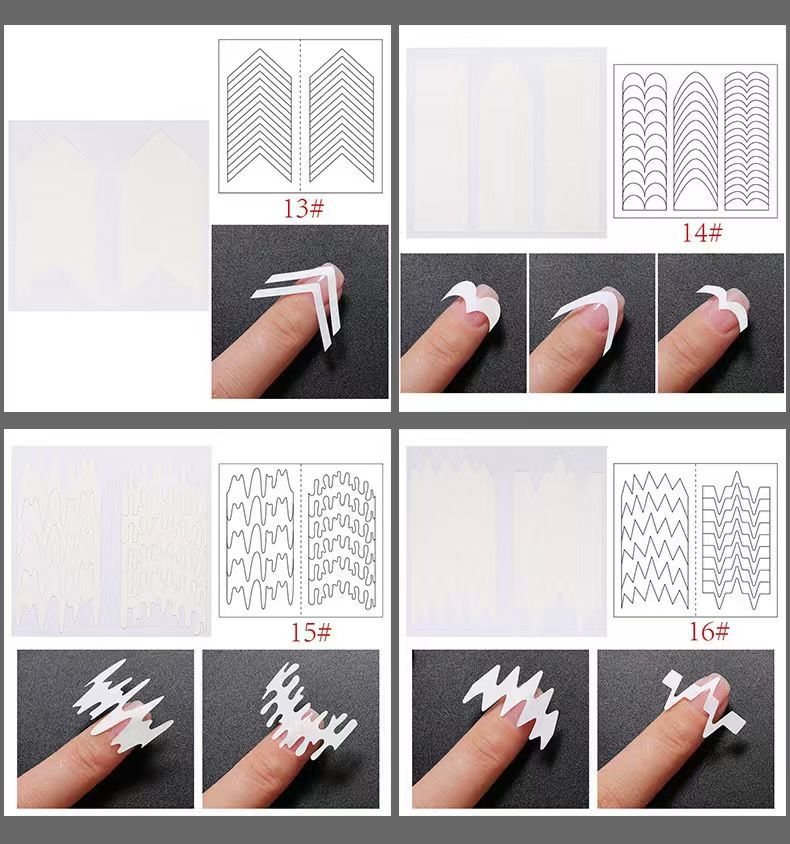 13#

14#

15#

16#