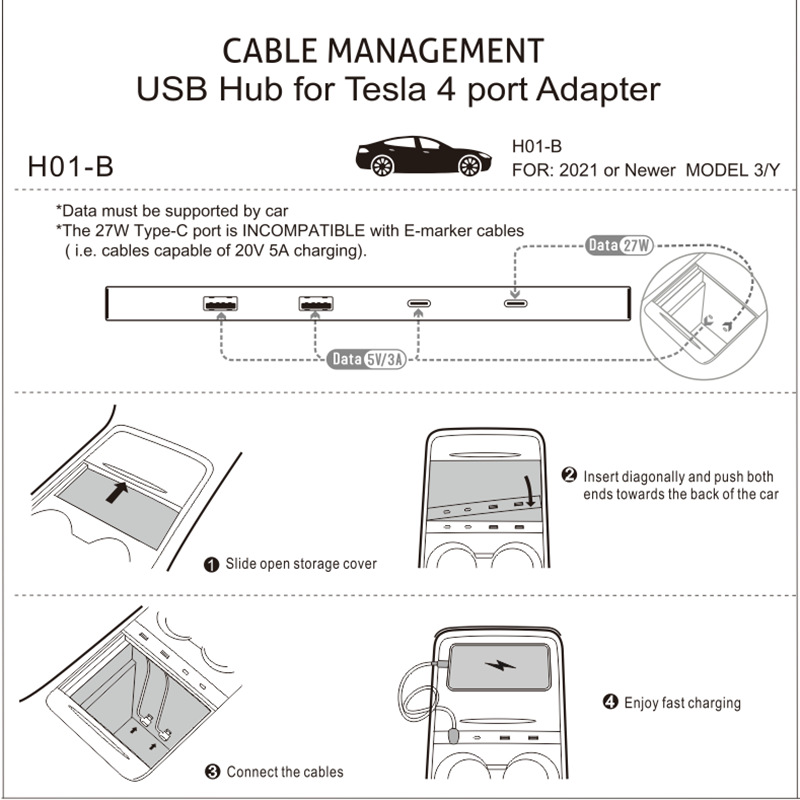 CABLE MANAGEMENT
USB Hub for Tesla 4 port Adapter

H01-B

H01-B
FOR: 2021 or Newer MODEL 3/Y

*Data must be supported by car
*The 27W Type-C port is INCOMPATIBLE with E-marker cables ( i.e. cables capable of 20V 5A charging).

Data 27W

Data 5V/3A

❶ Slide open storage cover

❷ Insert diagonally and push both ends towards the back of the car

❸ Connect the cables

❹ Enjoy fast charging