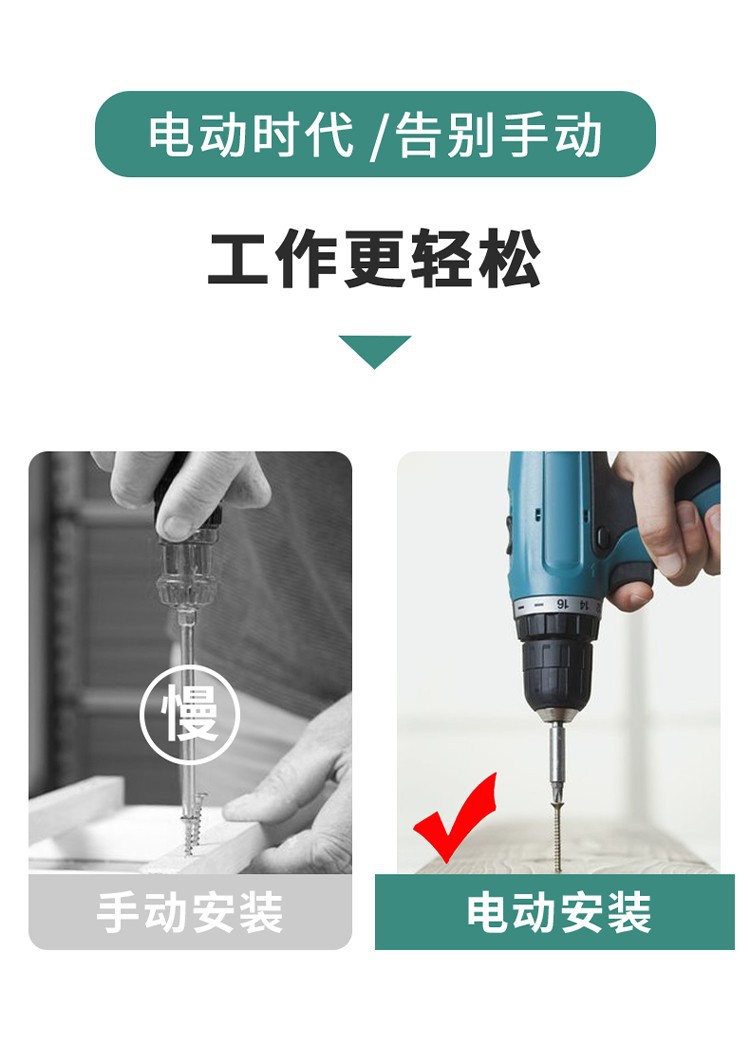 电动时代 /告别手动

工作更轻松

慢

手动安装

16 14

电动安装