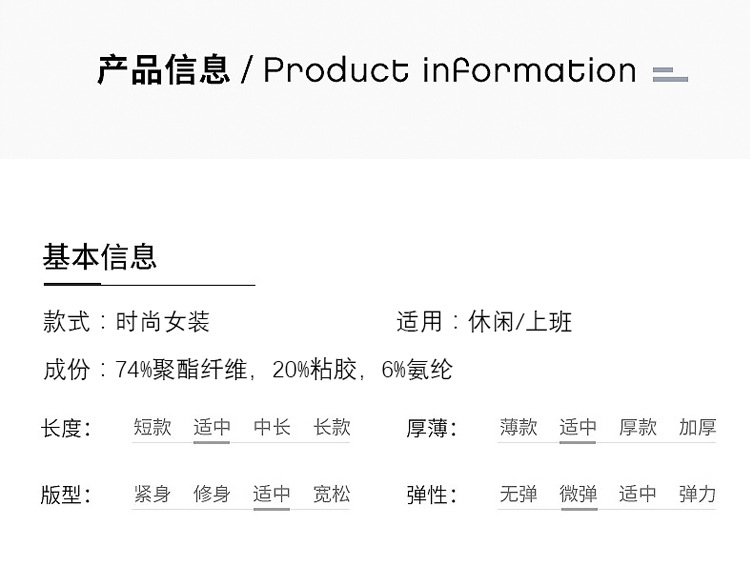 产品信息 / Product information

基本信息

款式：时尚女装

适用：休闲/上班

成份：74%聚酯纤维，20%粘胶，6%氨纶

长度： 短款 适中 中长 长款

厚薄： 薄款 适中 厚款 加厚

版型： 紧身 修身 适中 宽松

弹性： 无弹 微弹 适中 弹力