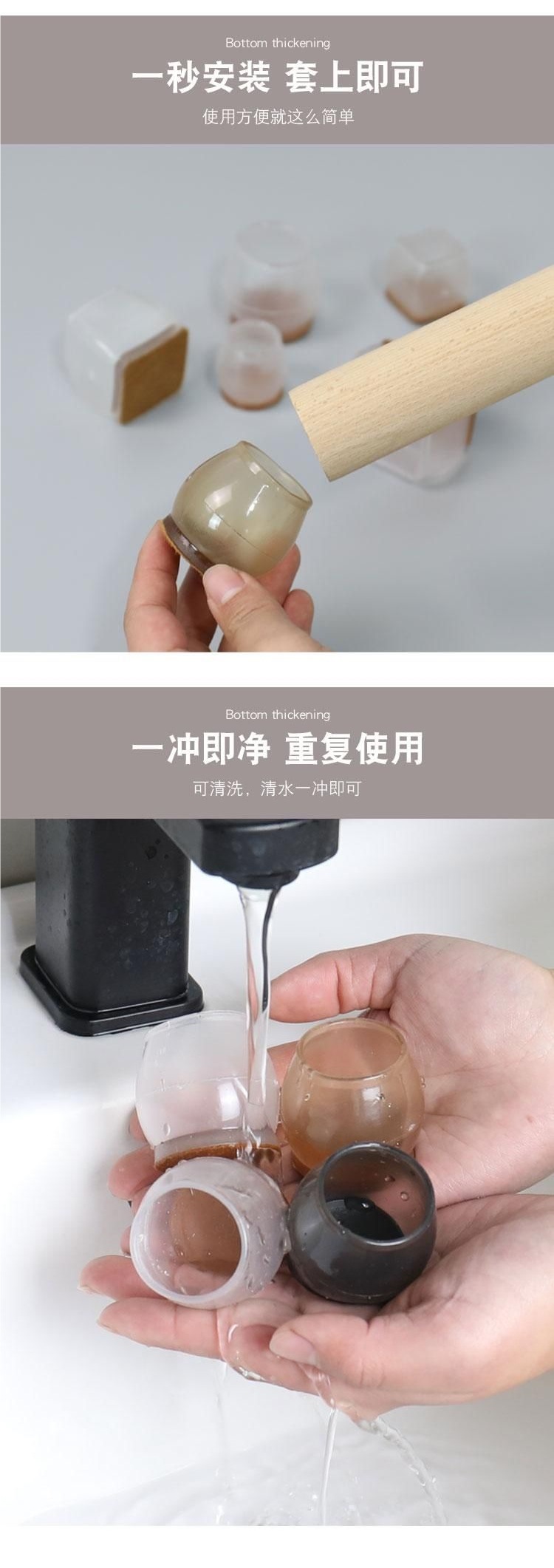 Bottom thickening

一秒安装 套上即可

使用方便就这么简单

Bottom thickening

一冲即净 重复使用

可清洗，清水一冲即可