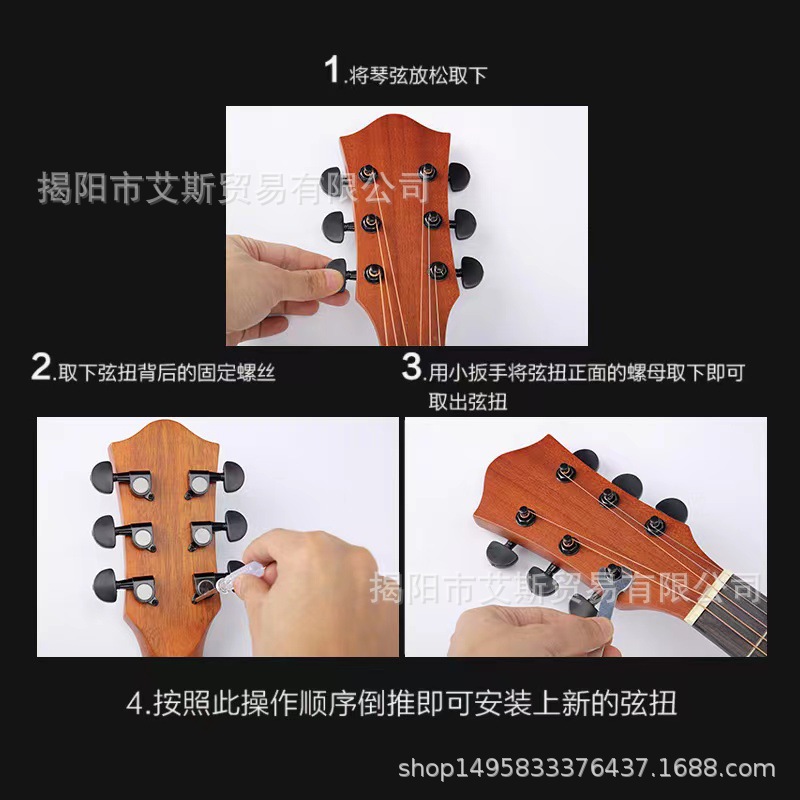 1.将琴弦放松取下

揭阳市艾斯贸易有限公司

2.取下弦扭背后的固定螺丝

3.用小扳手将弦扭正面的螺母取下即可取出弦扭

揭阳市艾斯贸易有限公司

4.按照此操作顺序倒推即可安装上新的弦扭

shop1495833376437.1688.com