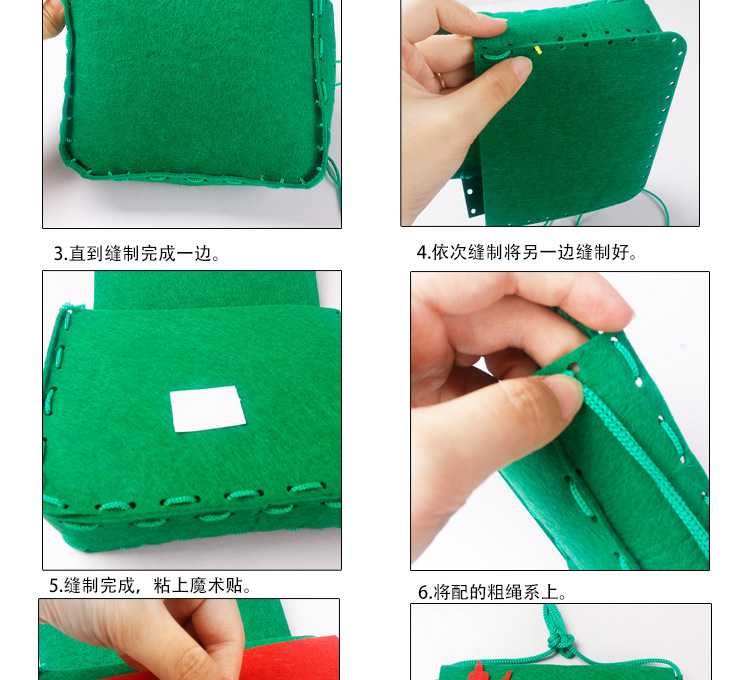 3.直到缝制完成一边。

4.依次缝制将另一边缝制好。

5.缝制完成，粘上魔术贴。

6.将配的粗绳系上。