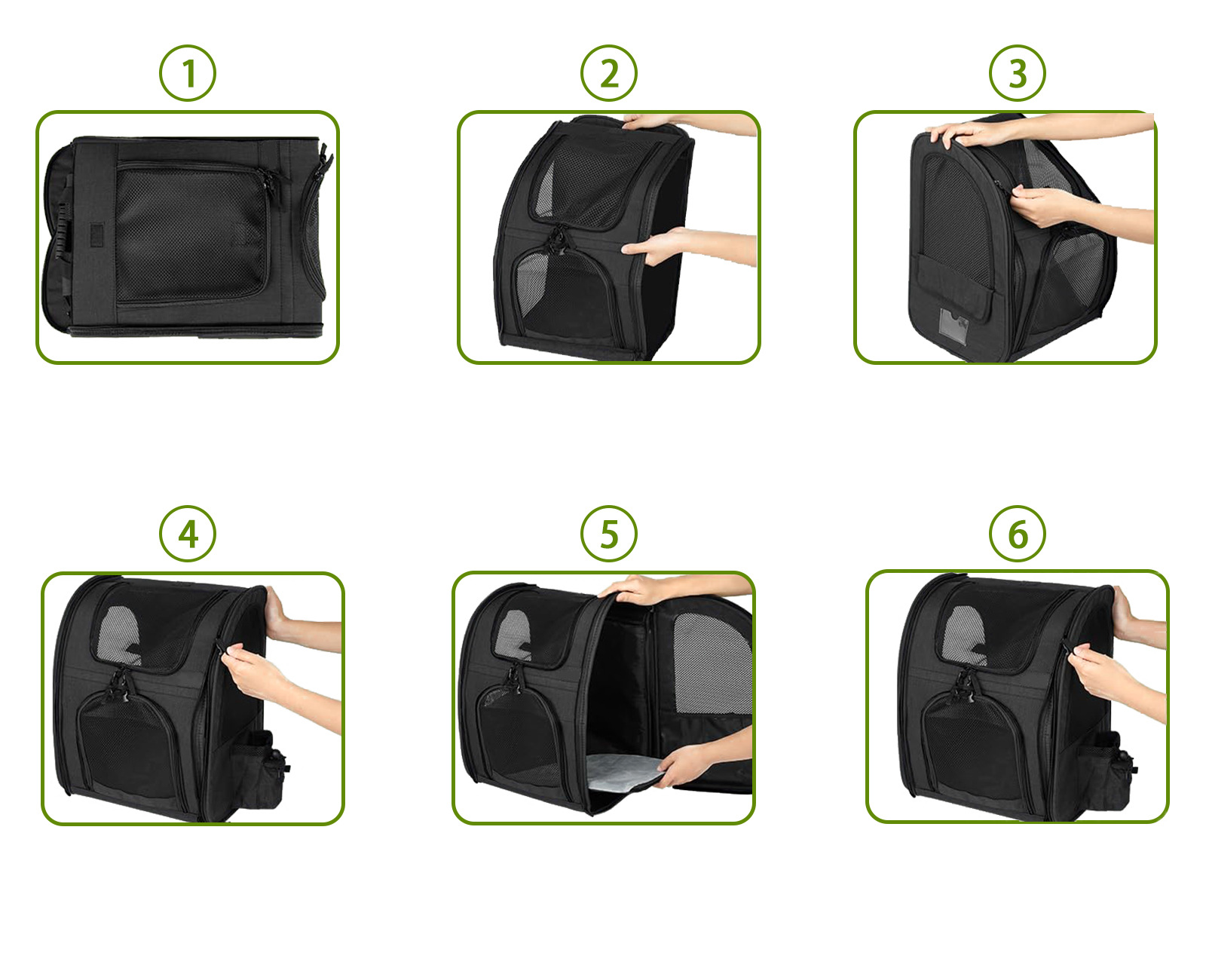 1

2

3

4

5

6