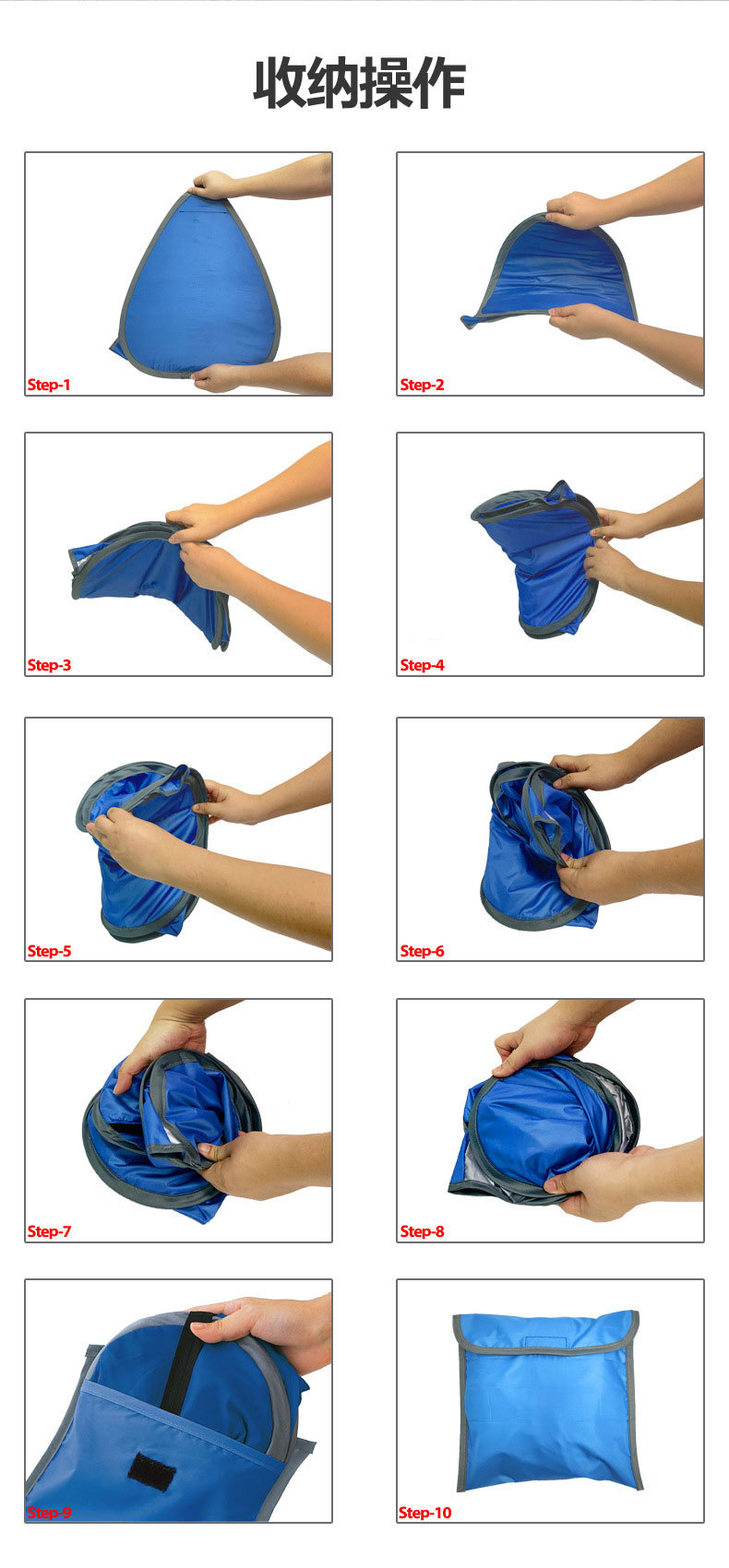 收纳操作

Step-1

Step-2

Step-3

Step-4

Step-5

Step-6

Step-7

Step-8

Step-9

Step-10