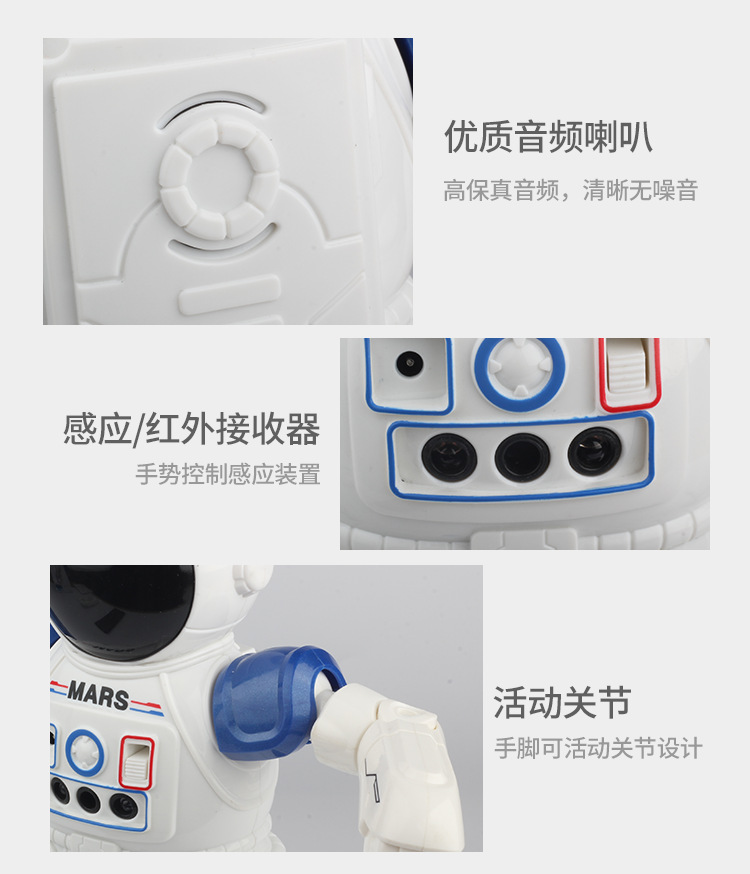 优质音频喇叭
高保真音频，清晰无噪音

感应/红外接收器
手势控制感应装置

MARS

活动关节
手脚可活动关节设计