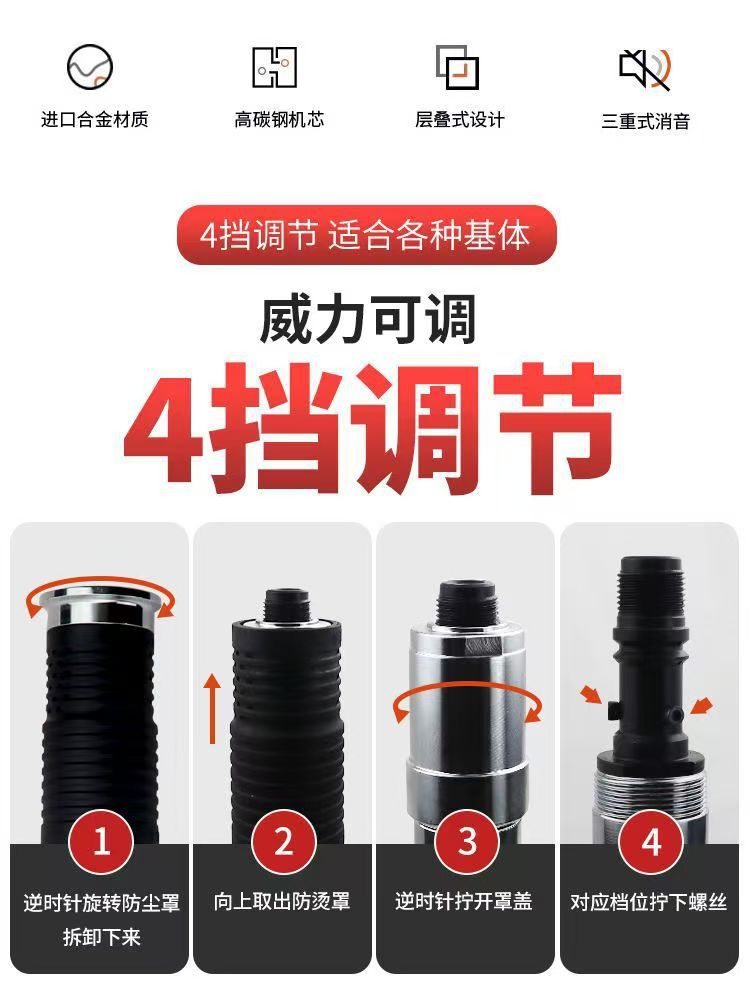 进口合金材质

高碳钢机芯

层叠式设计

三重式消音

4挡调节 适合各种基体

威力可调

4挡调节

1
逆时针旋转防尘罩拆卸下来

2
向上取出防烫罩

3
逆时针拧开罩盖

4
对应档位拧下螺丝