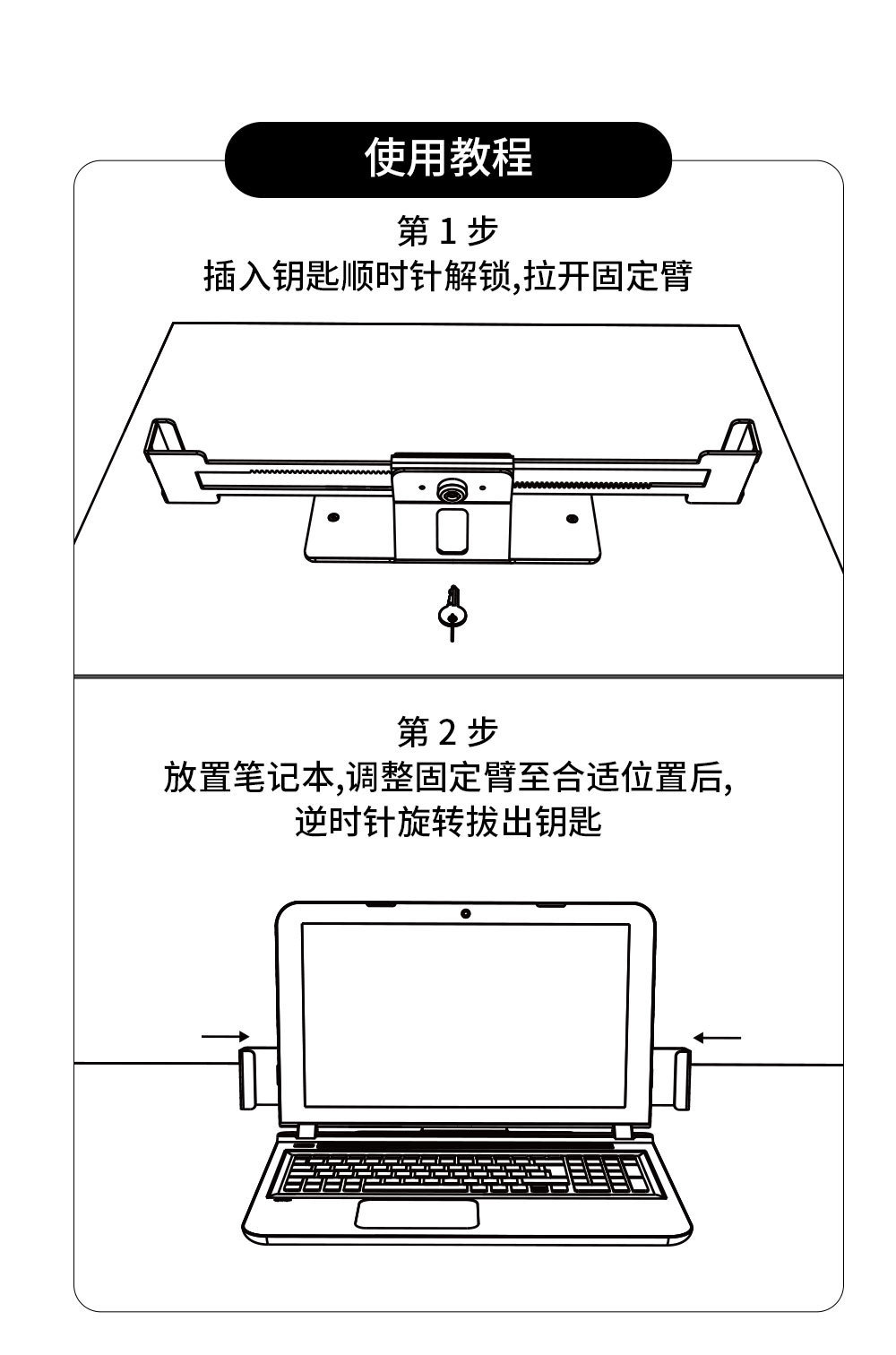 使用教程

第 1 步
插入钥匙顺时针解锁,拉开固定臂

第 2 步
放置笔记本,调整固定臂至合适位置后,
逆时针旋转拔出钥匙