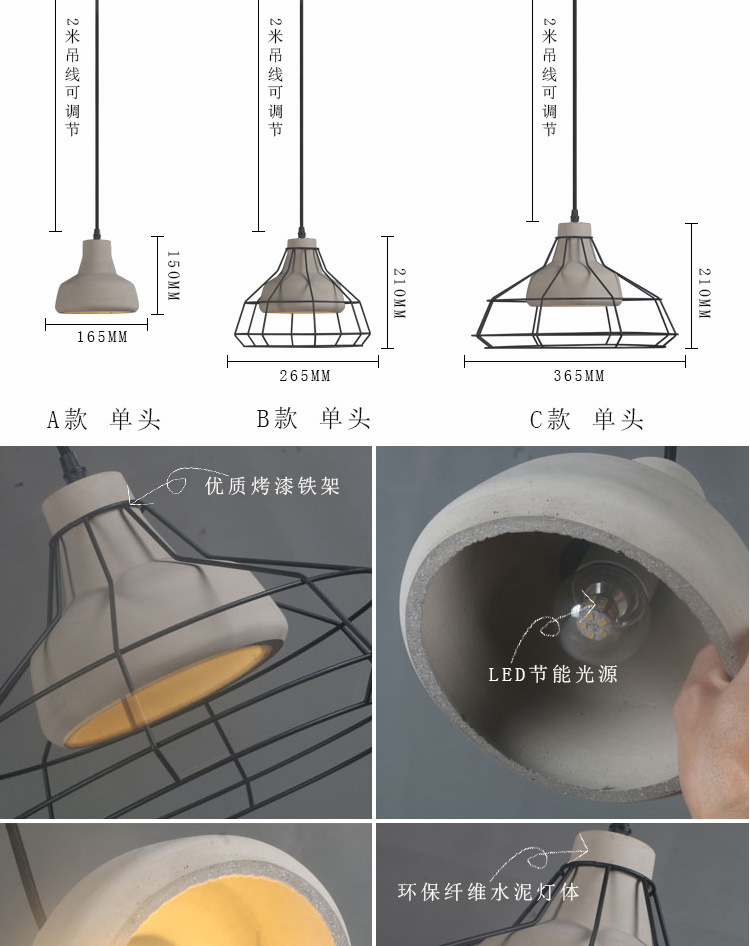 2米吊线可调节

150MM

165MM

A款 单头

2米吊线可调节

210MM

265MM

B款 单头

2米吊线可调节

210MM

365MM

C款 单头

优质烤漆铁架

LED节能光源

环保纤维水泥灯体