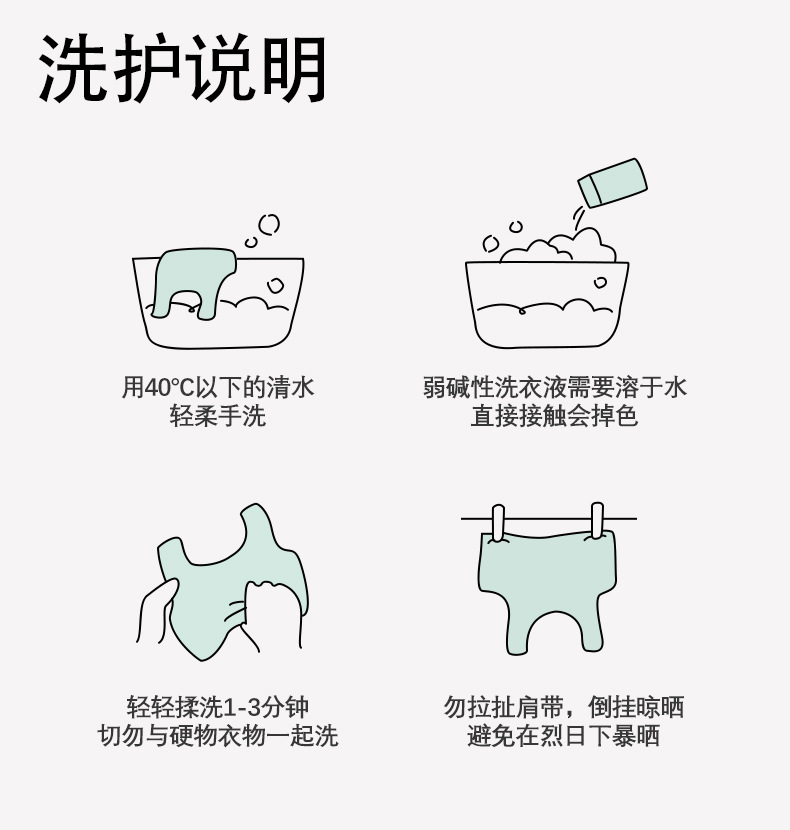 洗护说明

用40°C以下的清水
轻柔手洗

弱碱性洗衣液需要溶于水
直接接触会掉色

轻轻揉洗1-3分钟
切勿与硬物衣物一起洗

勿拉扯肩带，倒挂晾晒
避免在烈日下暴晒