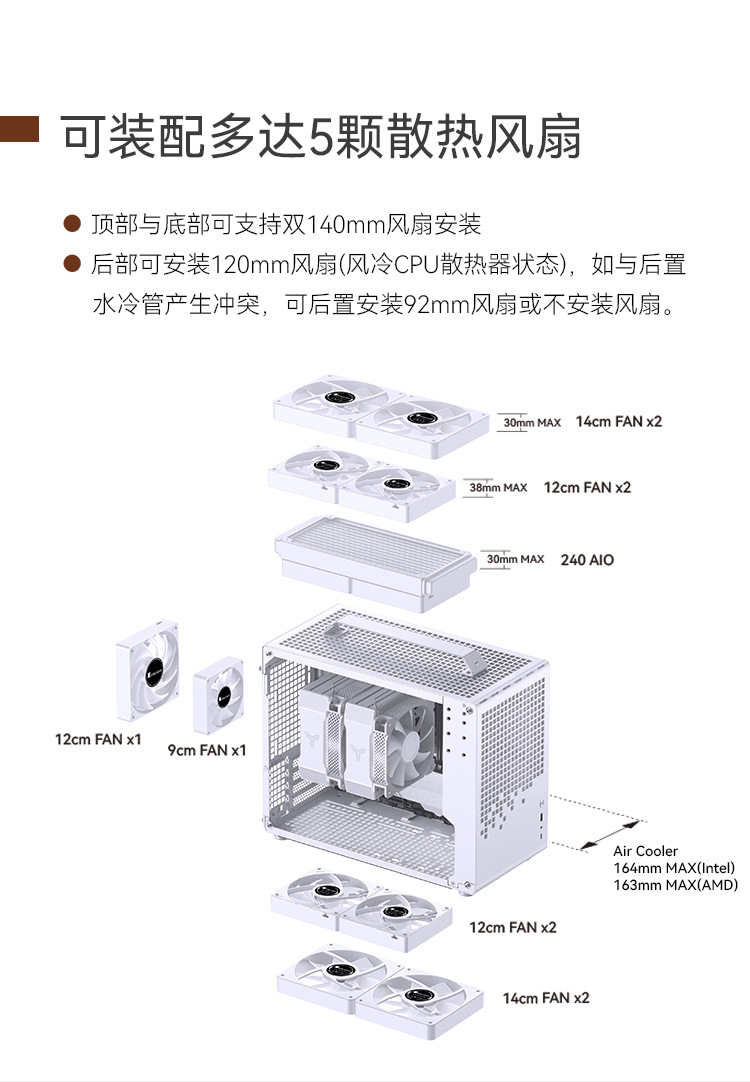 可装配多达5颗散热风扇

● 顶部与底部可支持双140mm风扇安装
● 后部可安装120mm风扇(风冷CPU散热器状态)，如与后置水冷管产生冲突，可后置安装92mm风扇或不安装风扇。

30mm MAX 14cm FAN x2

38mm MAX 12cm FAN x2

30mm MAX 240 AIO

12cm FAN x1

9cm FAN x1

Air Cooler
164mm MAX(Intel)
163mm MAX(AMD)

12cm FAN x2

14cm FAN x2