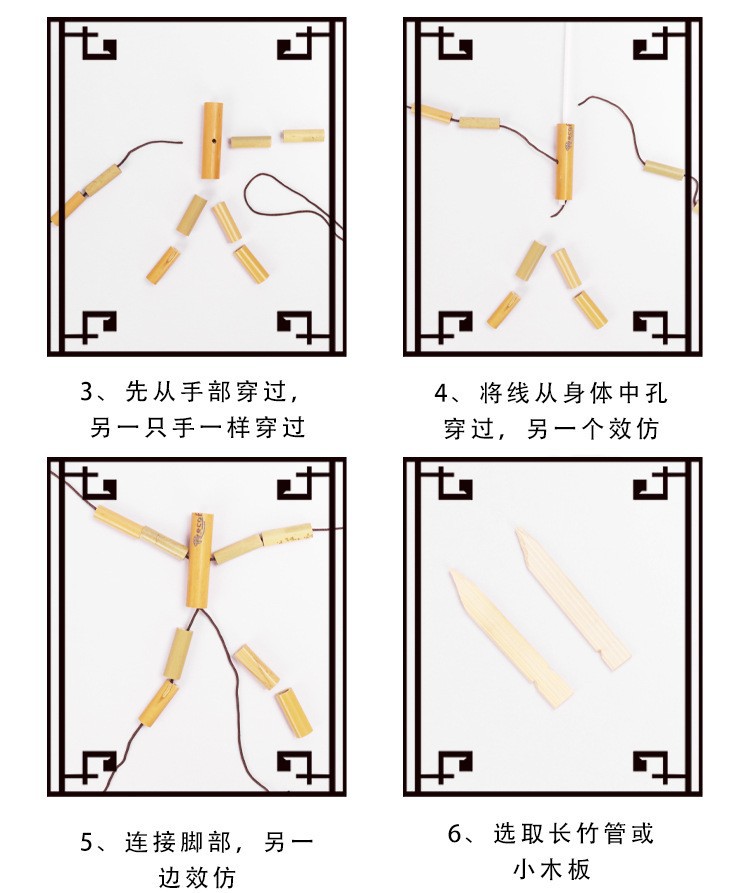 3、先从手部穿过，另一只手一样穿过

4、将线从身体中孔穿过，另一个效仿

5、连接脚部，另一边效仿

6、选取长竹管或小木板