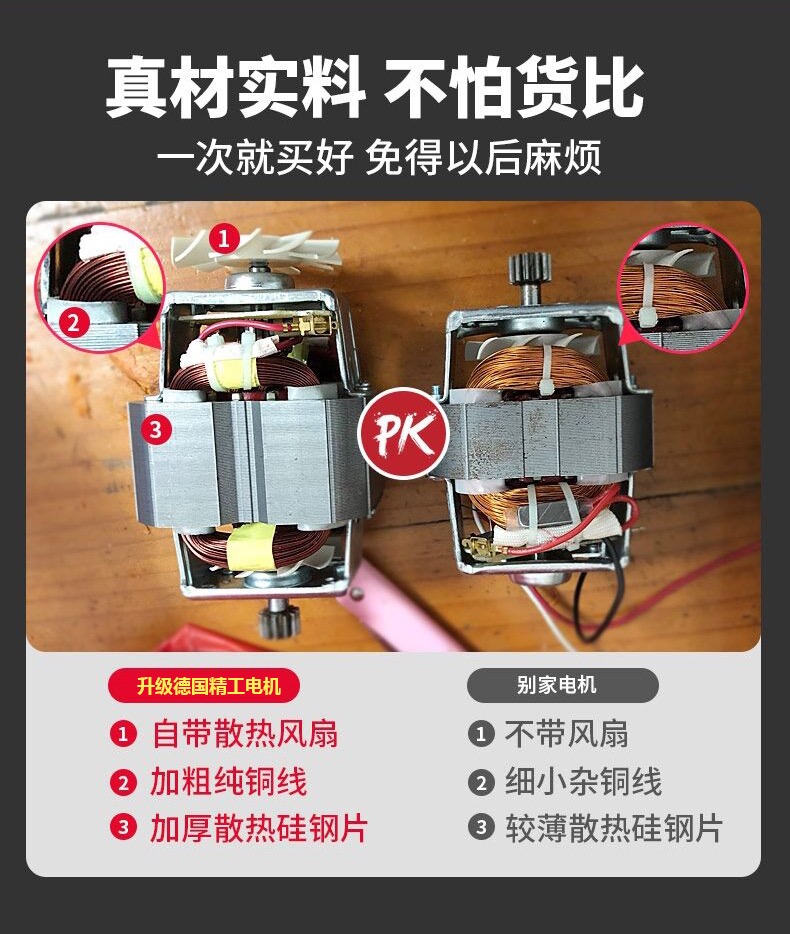 真材实料 不怕货比
一次就买好 免得以后麻烦

1
2
3
PK

升级德国精工电机
1 自带散热风扇
2 加粗纯铜线
3 加厚散热硅钢片

别家电机
1 不带风扇
2 细小杂铜线
3 较薄散热硅钢片