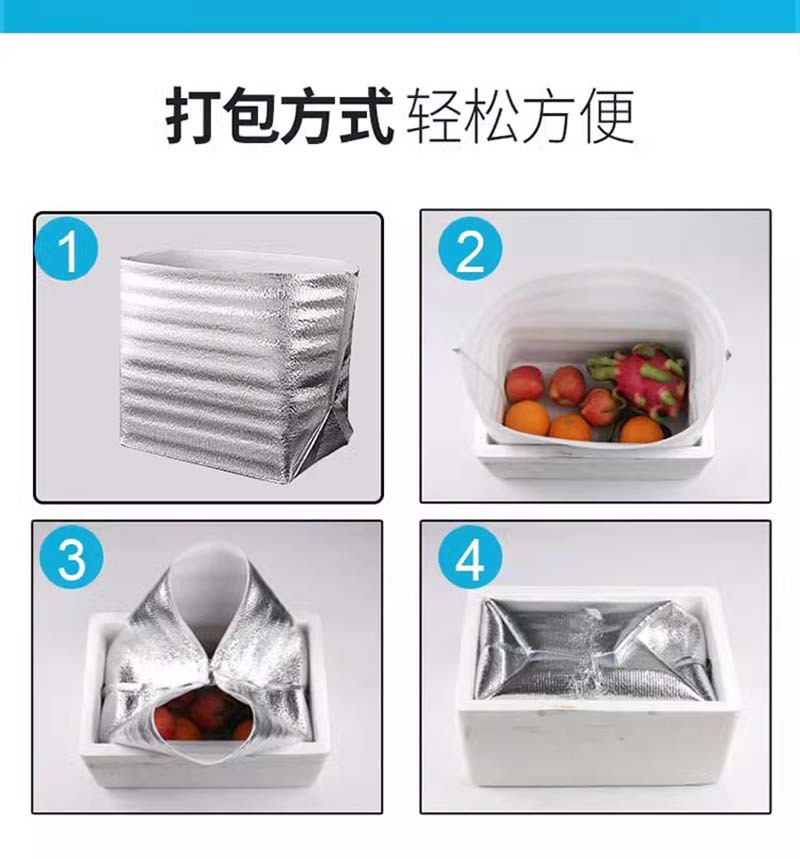 打包方式 轻松方便

1

2

3

4