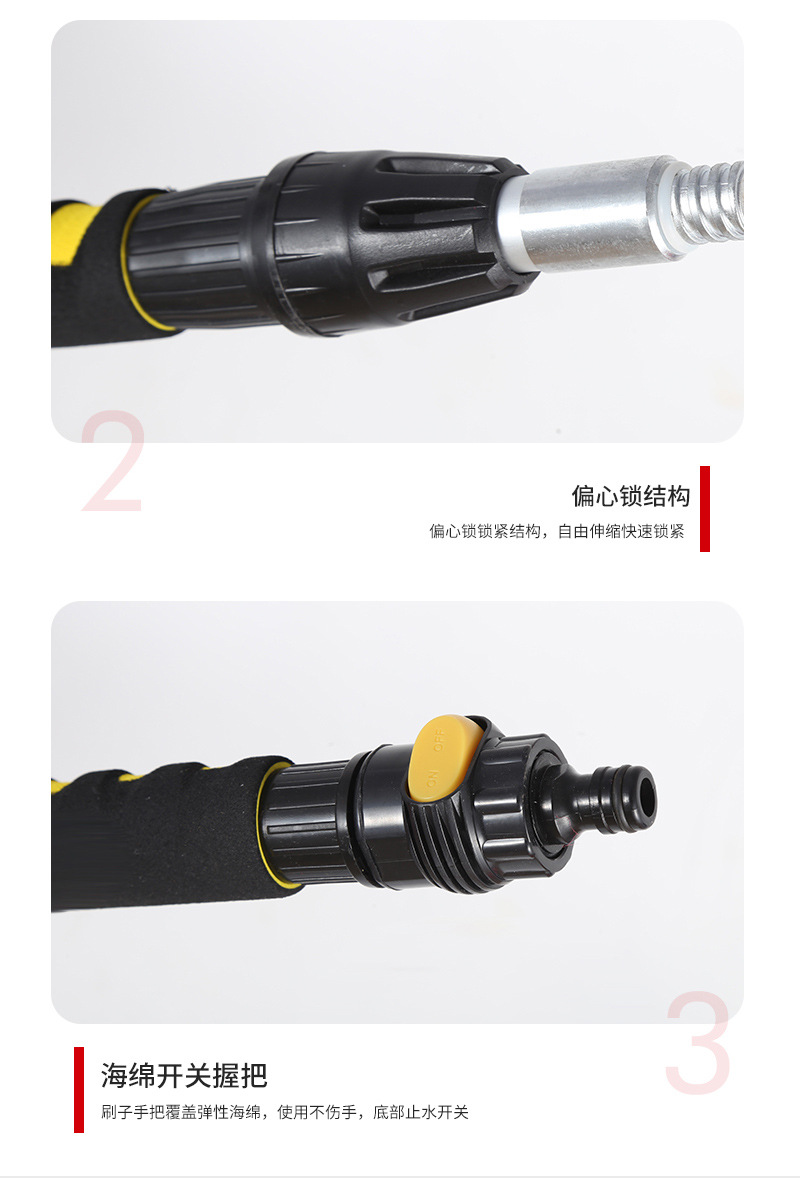 2

偏心锁结构

偏心锁锁紧结构，自由伸缩快速锁紧

OFF

ON

3

海绵开关握把

刷子手把覆盖弹性海绵，使用不伤手，底部止水开关