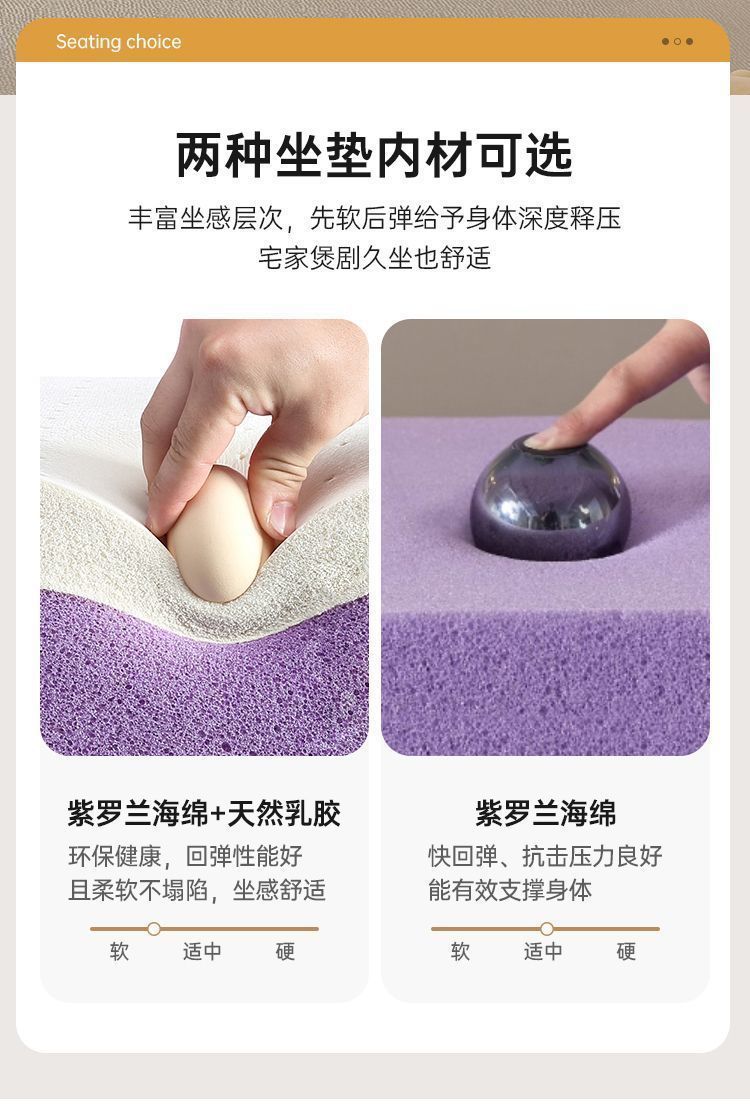 Seating choice

两种坐垫内材可选

丰富坐感层次，先软后弹给予身体深度释压
宅家煲剧久坐也舒适

紫罗兰海绵+天然乳胶

环保健康，回弹性能好
且柔软不塌陷，坐感舒适

软 适中 硬

紫罗兰海绵

快回弹、抗击压力良好
能有效支撑身体

软 适中 硬