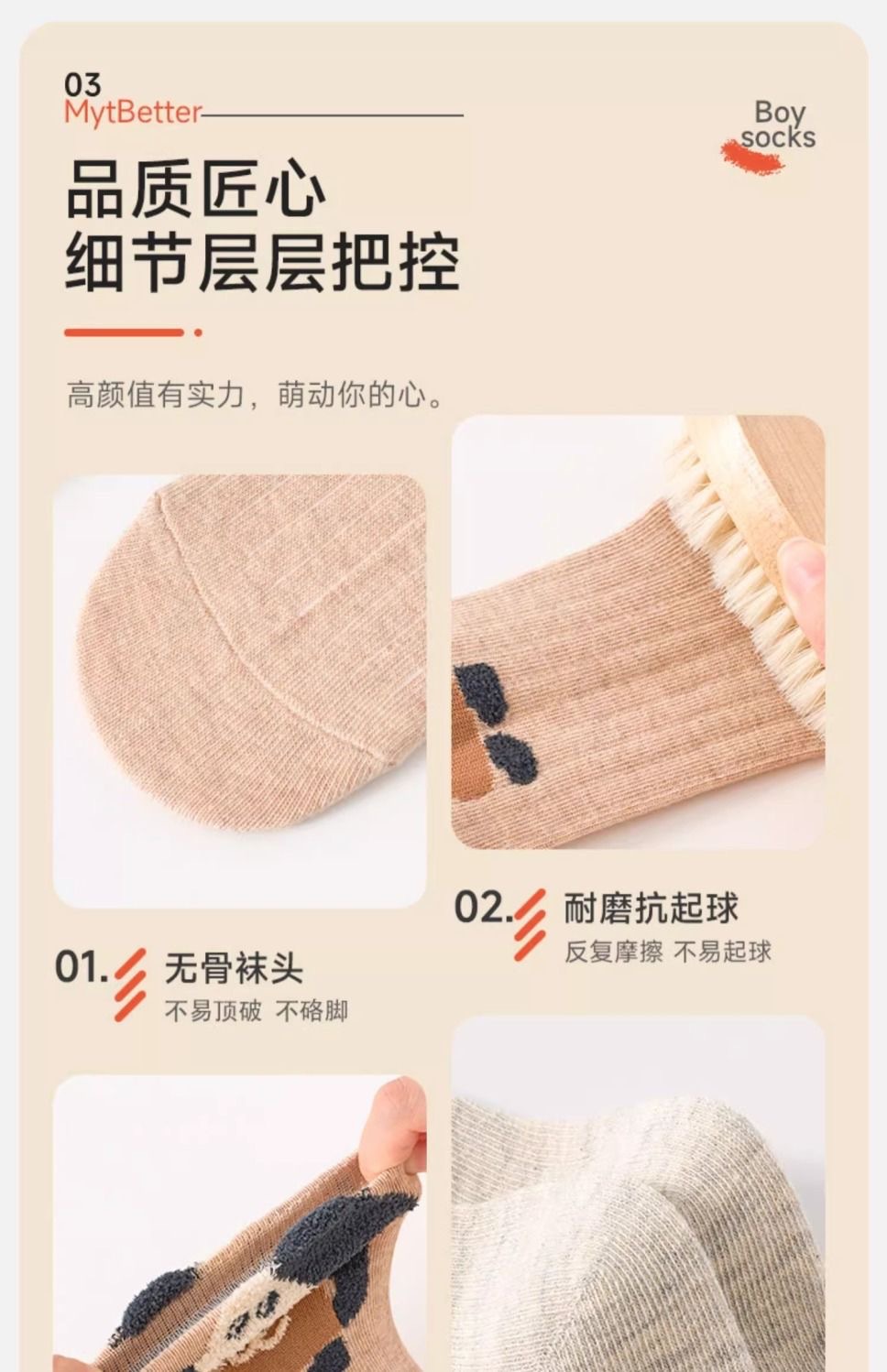 03
MytBetter

Boy
socks

品质匠心
细节层层把控

高颜值有实力，萌动你的心。

02. 耐磨抗起球
反复摩擦 不易起球

01. 无骨袜头
不易顶破 不硌脚