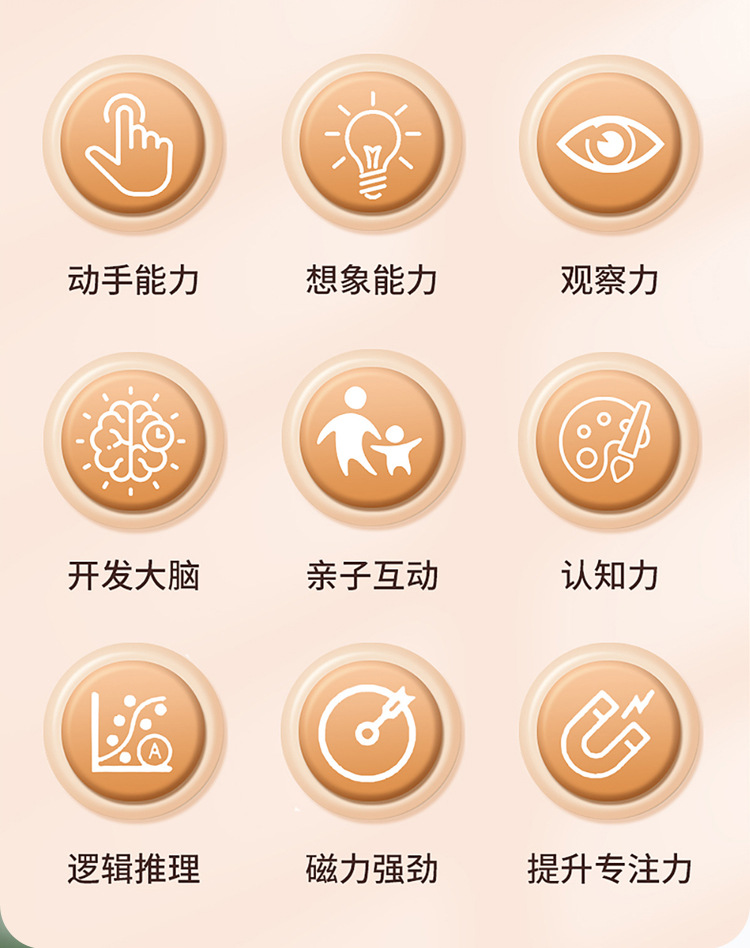 动手能力

想象能力

观察力

开发大脑

亲子互动

认知力

逻辑推理

磁力强劲

提升专注力