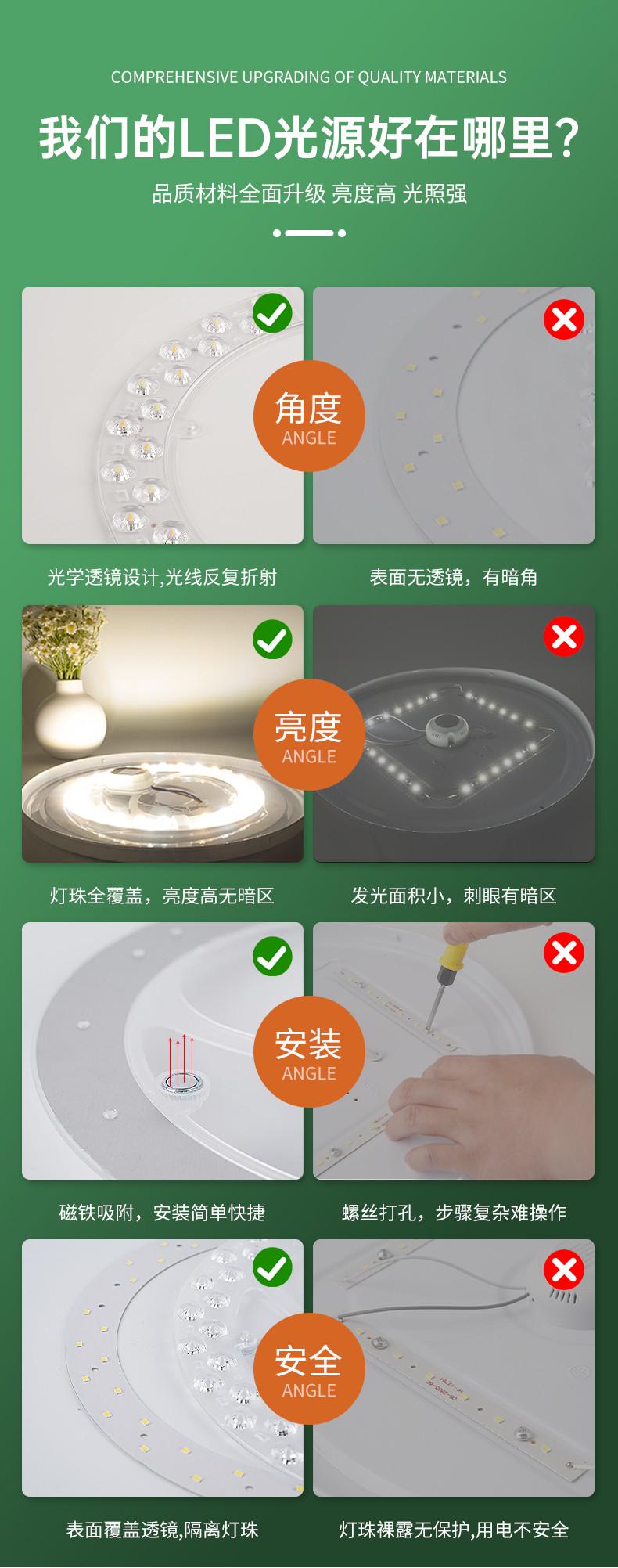 COMPREHENSIVE UPGRADING OF QUALITY MATERIALS

我们的LED光源好在哪里?

品质材料全面升级 亮度高 光照强

角度
ANGLE

光学透镜设计,光线反复折射

表面无透镜，有暗角

亮度
ANGLE

灯珠全覆盖，亮度高无暗区

发光面积小，刺眼有暗区

安装
ANGLE

磁铁吸附，安装简单快捷

螺丝打孔，步骤复杂难操作

安全
ANGLE

表面覆盖透镜,隔离灯珠

灯珠裸露无保护,用电不安全