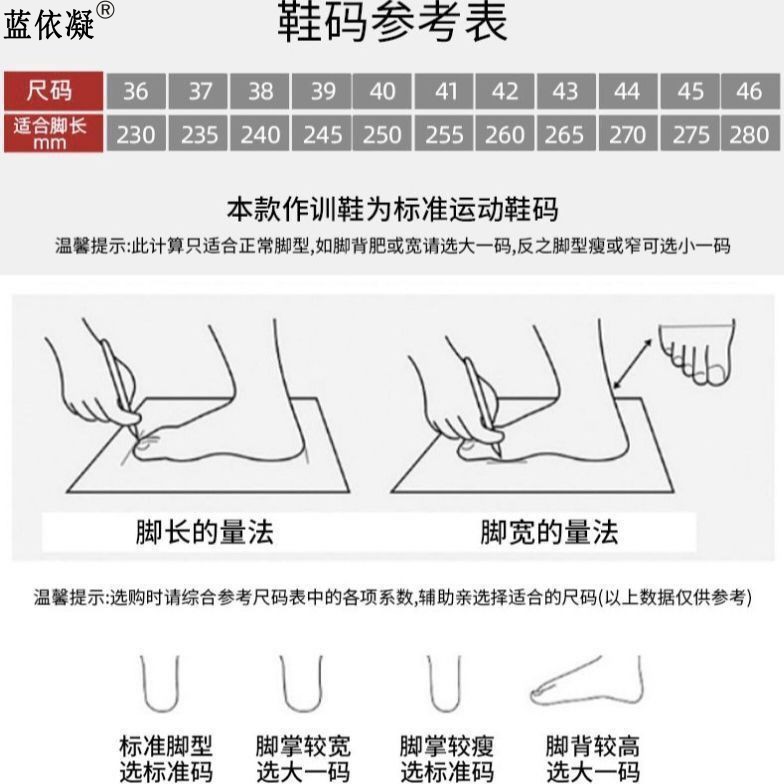 蓝依凝®

鞋码参考表

| 尺码 | 36 | 37 | 38 | 39 | 40 | 41 | 42 | 43 | 44 | 45 | 46 |
|---|---|---|---|---|---|---|---|---|---|---|---|
| 适合脚长 mm | 230 | 235 | 240 | 245 | 250 | 255 | 260 | 265 | 270 | 275 | 280 |

本款作训鞋为标准运动鞋码

温馨提示:此计算只适合正常脚型,如脚背肥或宽请选大一码,反之脚型瘦或窄可选小一码

脚长的量法

脚宽的量法

温馨提示:选购时请综合参考尺码表中的各项系数,辅助亲选择适合的尺码(以上数据仅供参考)

标准脚型
选标准码

脚掌较宽
选大一码

脚掌较瘦
选标准码

脚背较高
选大一码