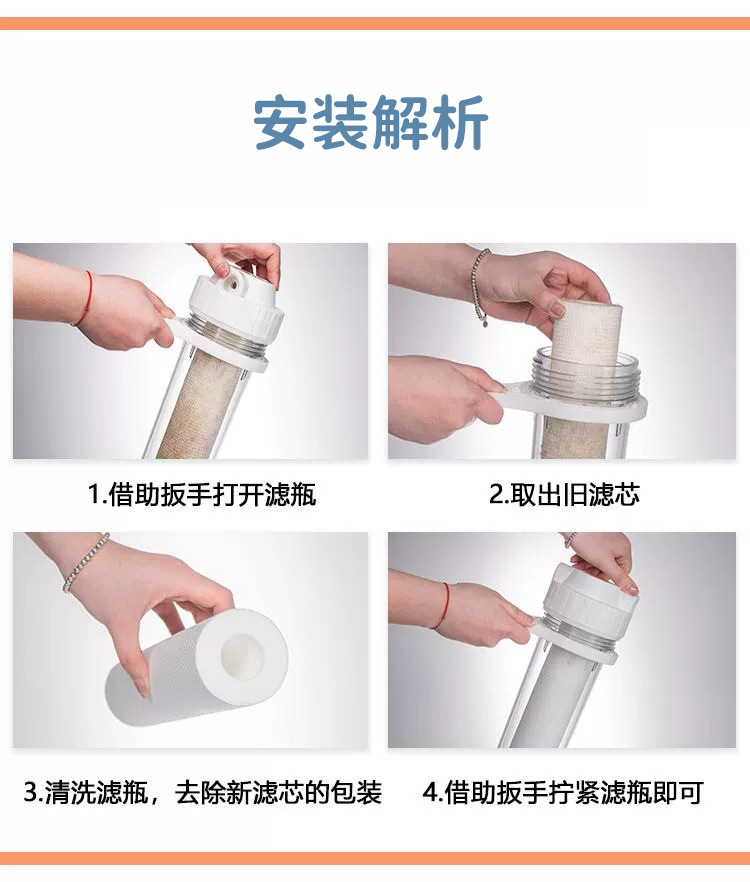 安装解析

1.借助扳手打开滤瓶

2.取出旧滤芯

3.清洗滤瓶，去除新滤芯的包装

4.借助扳手拧紧滤瓶即可