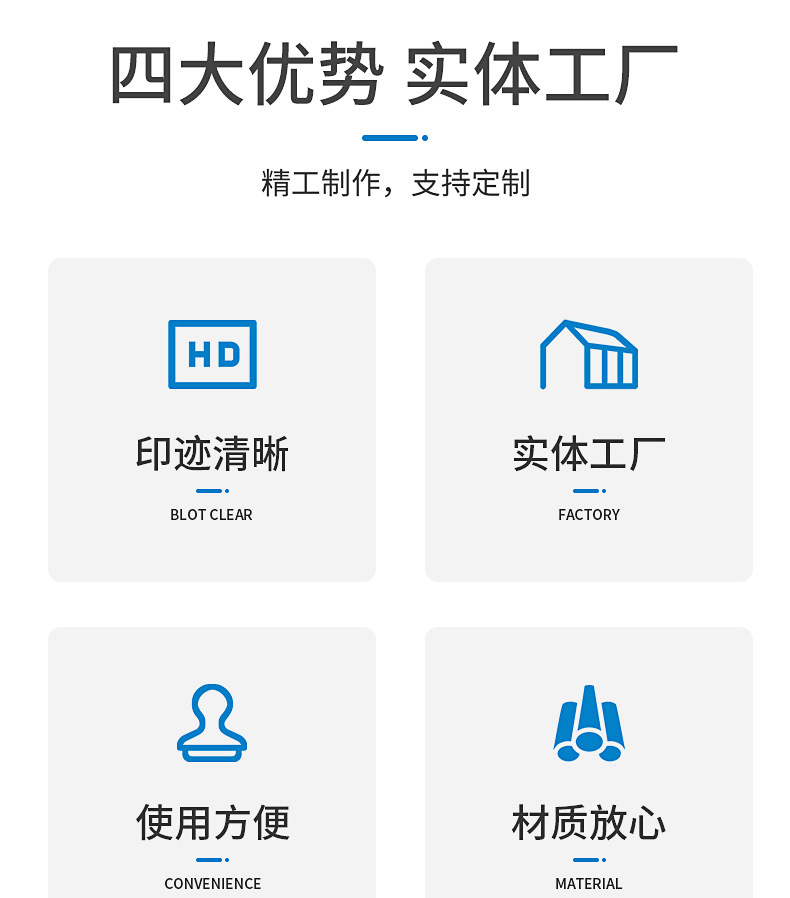 四大优势 实体工厂

精工制作，支持定制

HD

印迹清晰

BLOT CLEAR

实体工厂

FACTORY

使用方便

CONVENIENCE

材质放心

MATERIAL