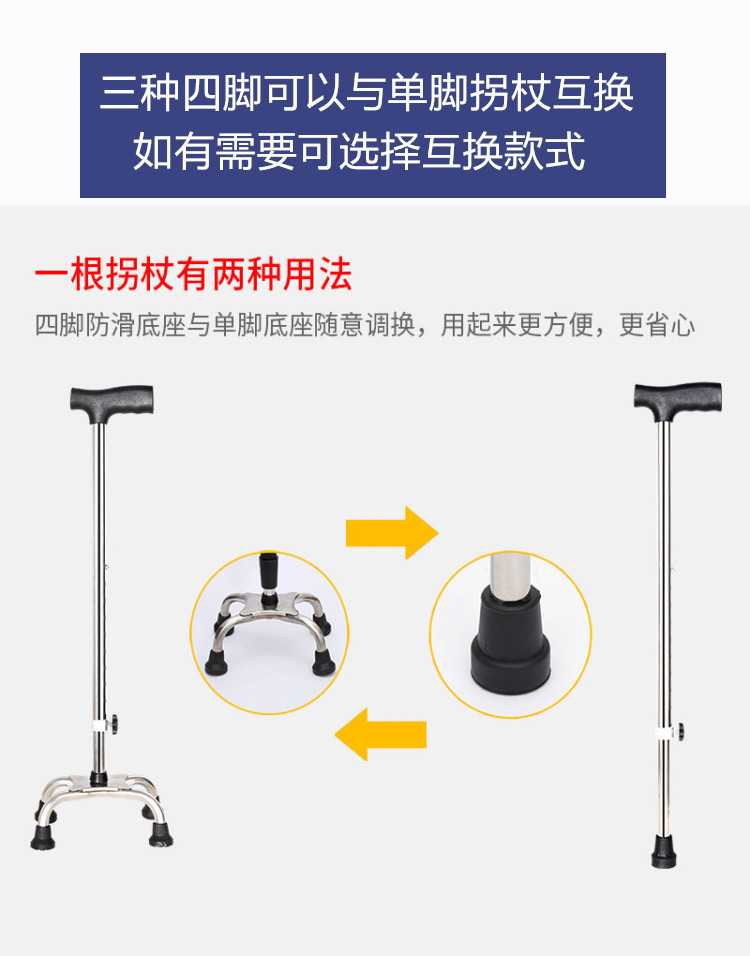 三种四脚可以与单脚拐杖互换
如有需要可选择互换款式

一根拐杖有两种用法

四脚防滑底座与单脚底座随意调换，用起来更方便，更省心