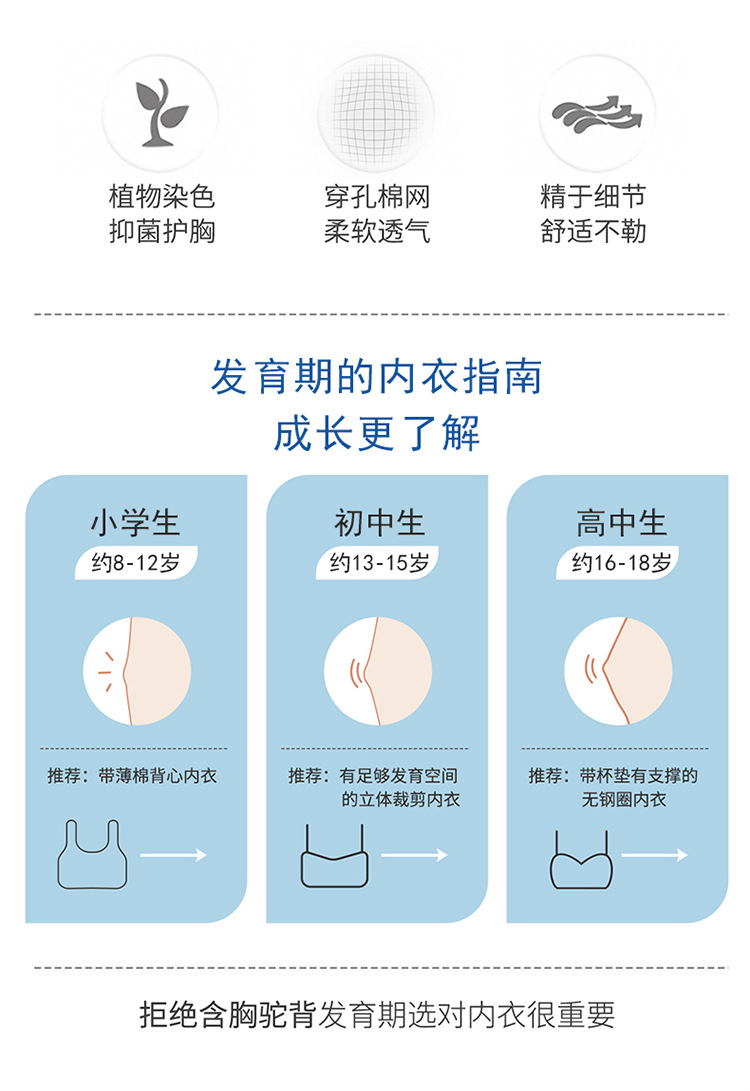 植物染色
抑菌护胸

穿孔棉网
柔软透气

精于细节
舒适不勒

发育期的内衣指南
成长更了解

小学生
约8-12岁

推荐：带薄棉背心内衣

初中生
约13-15岁

推荐：有足够发育空间的立体裁剪内衣

高中生
约16-18岁

推荐：带杯垫有支撑的无钢圈内衣

拒绝含胸驼背发育期选对内衣很重要