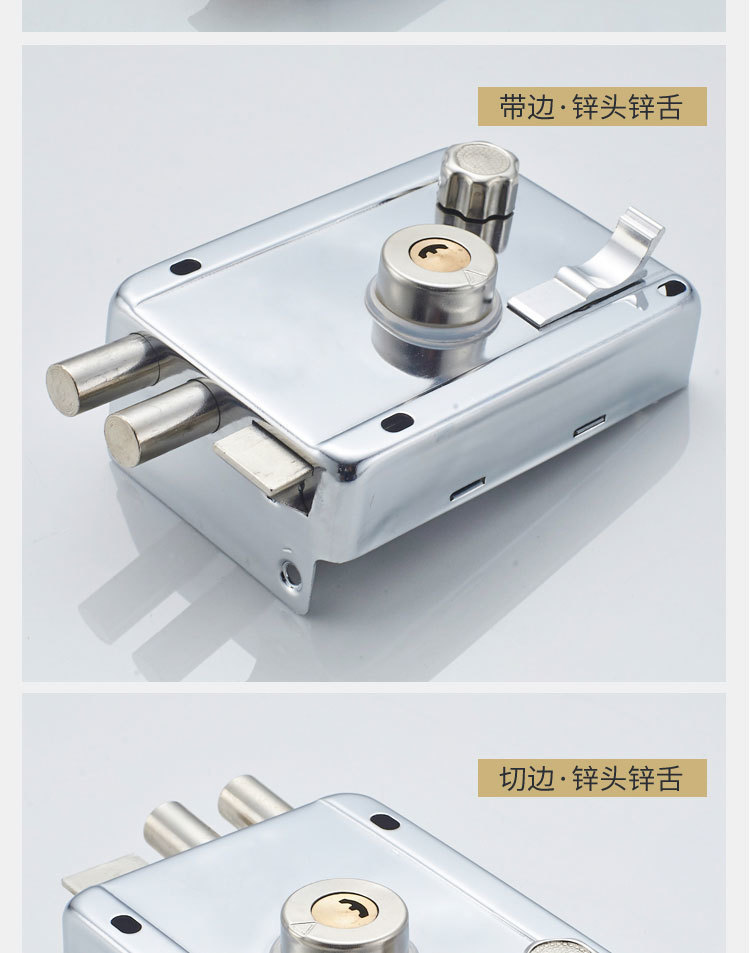 带边·锌头锌舌

切边·锌头锌舌