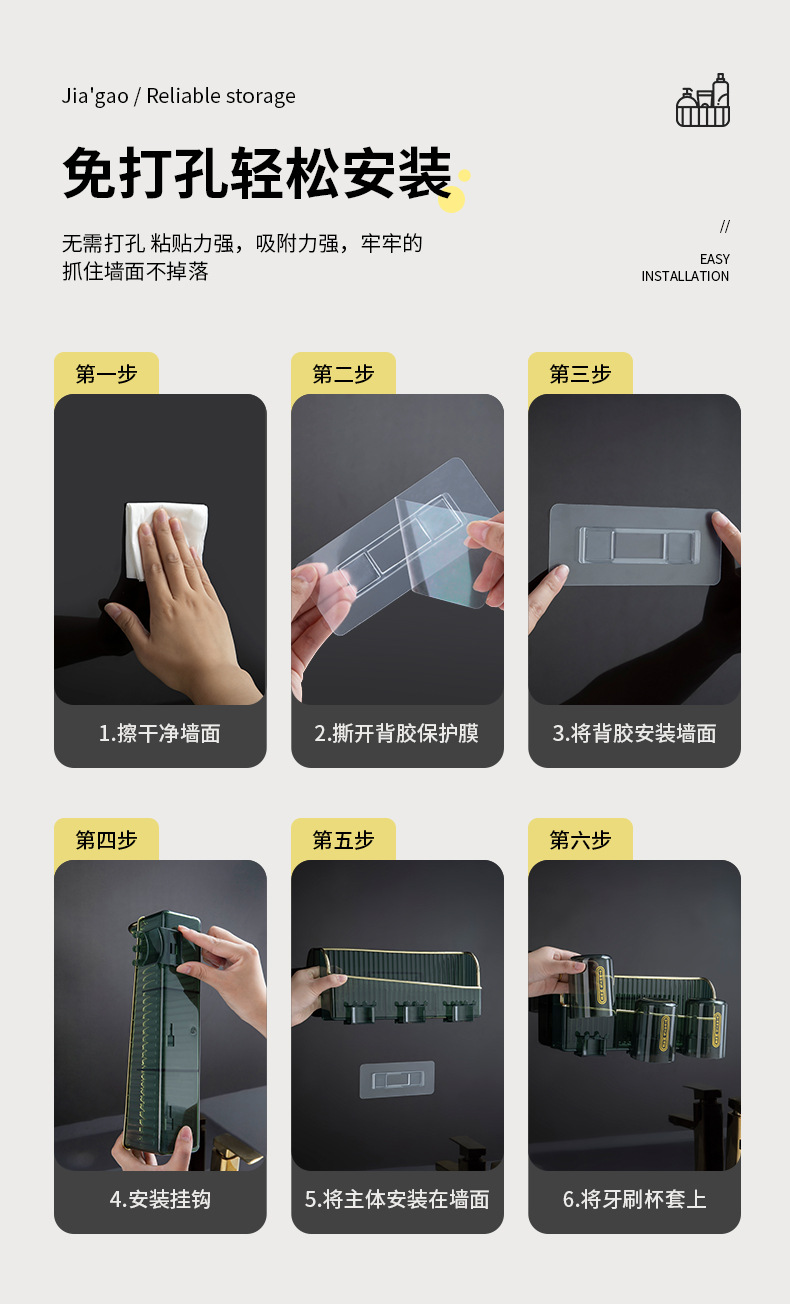 Jia'gao / Reliable storage

免打孔轻松安装

无需打孔 粘贴力强，吸附力强，牢牢的抓住墙面不掉落

//
EASY
INSTALLATION

第一步
1.擦干净墙面

第二步
2.撕开背胶保护膜

第三步
3.将背胶安装墙面

第四步
4.安装挂钩

第五步
5.将主体安装在墙面

第六步
6.将牙刷杯套上