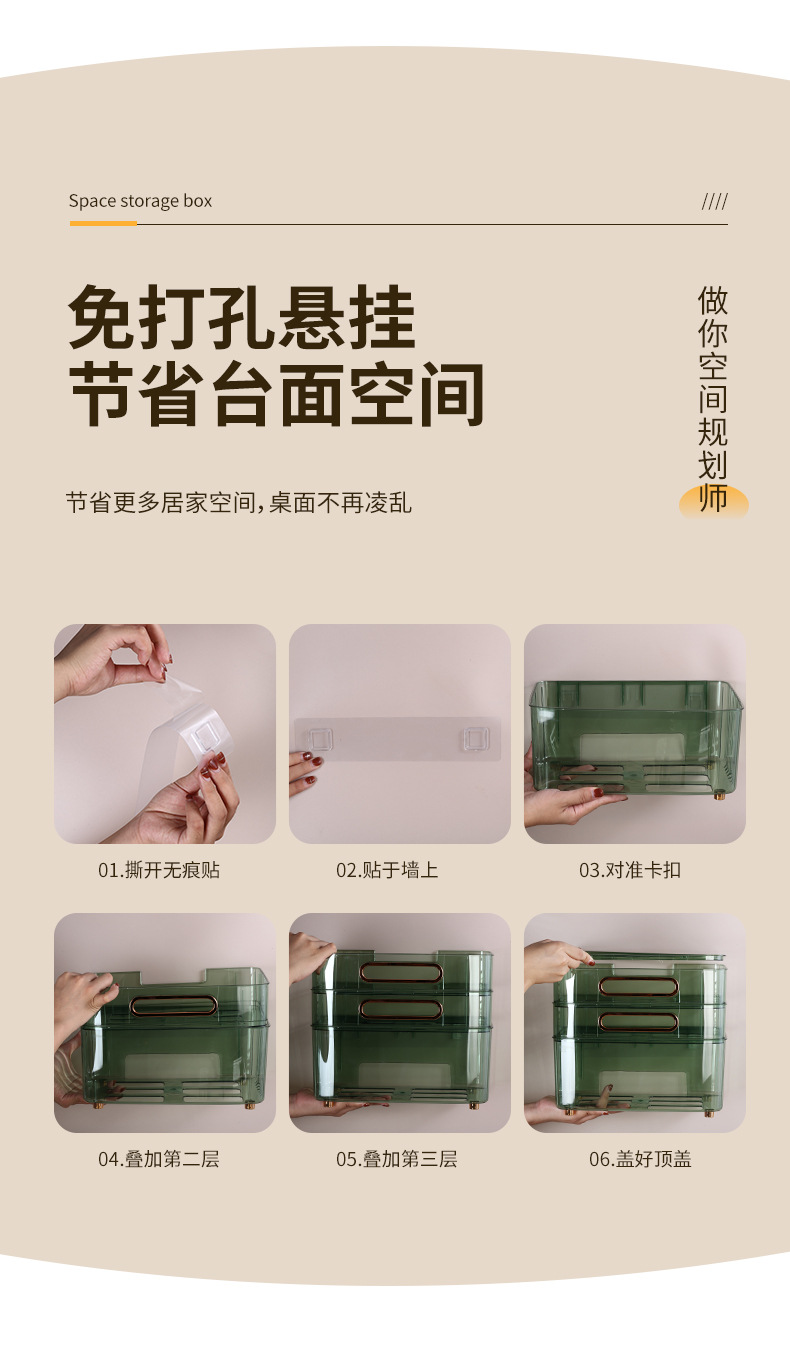 Space storage box

////

免打孔悬挂
节省台面空间

做你空间规划师

节省更多居家空间，桌面不再凌乱

01.撕开无痕贴

02.贴于墙上

03.对准卡扣

04.叠加第二层

05.叠加第三层

06.盖好顶盖