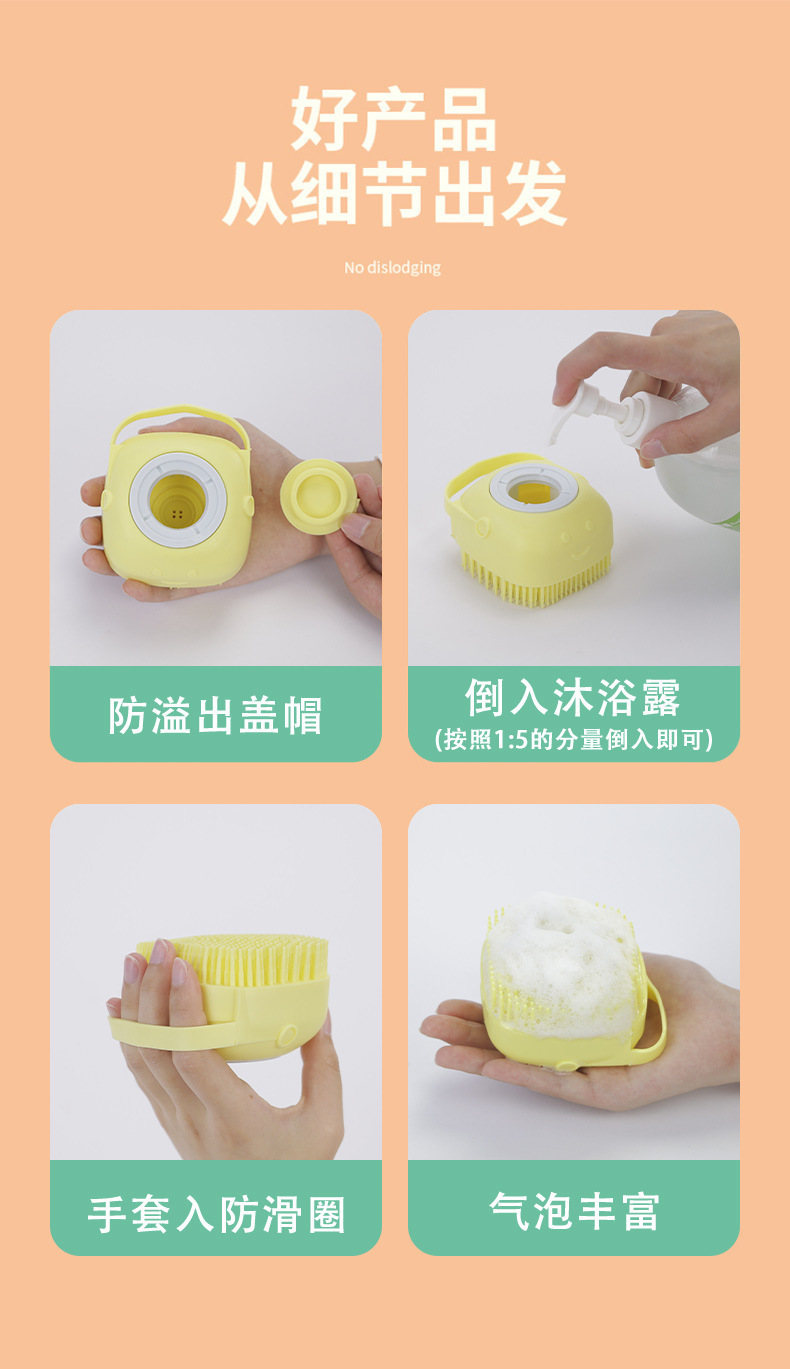 好产品
从细节出发

No dislodging

防溢出盖帽

倒入沐浴露
(按照1:5的分量倒入即可)

手套入防滑圈

气泡丰富