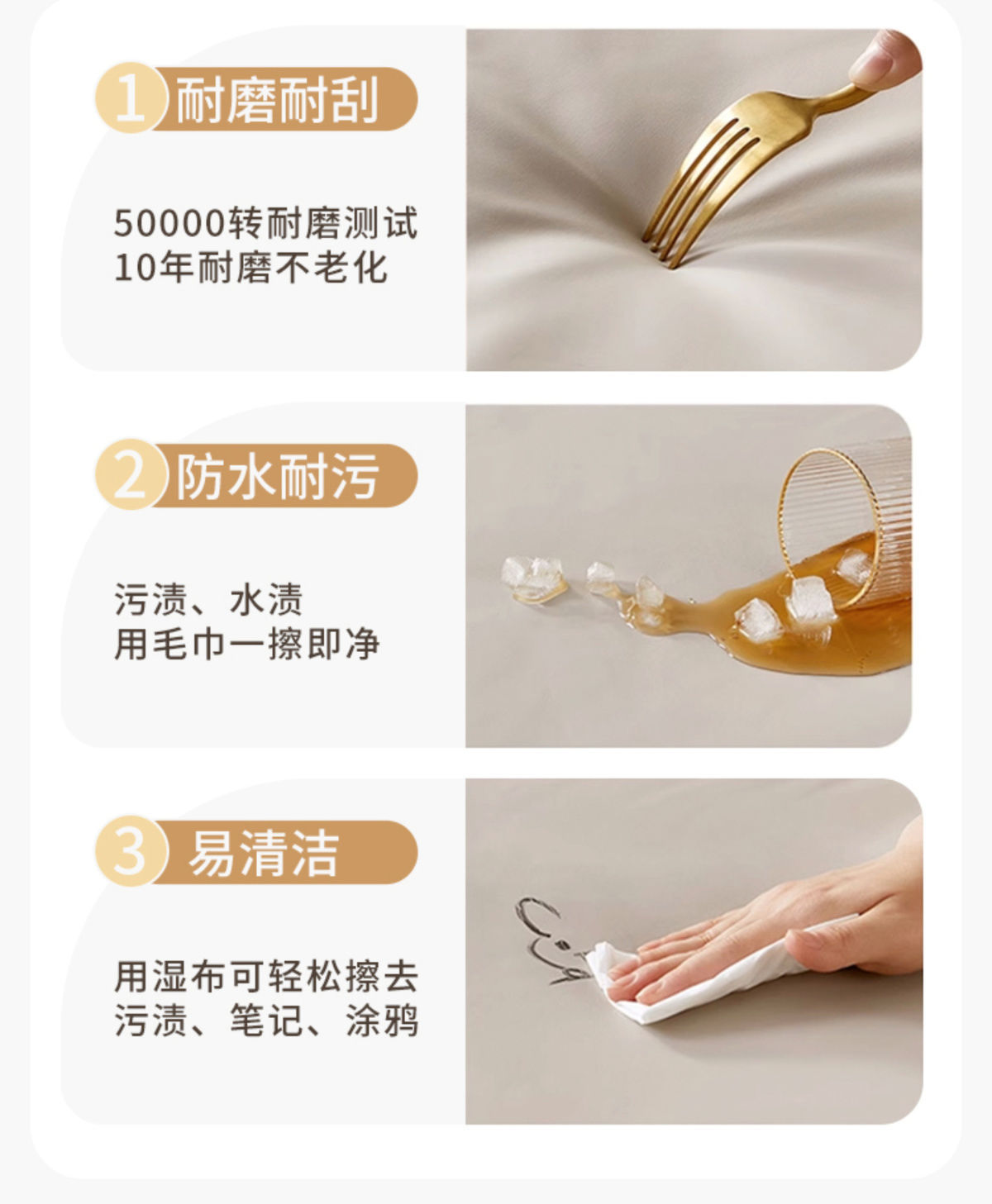 1 耐磨耐刮

50000转耐磨测试
10年耐磨不老化

2 防水耐污

污渍、水渍
用毛巾一擦即净

3 易清洁

用湿布可轻松擦去
污渍、笔记、涂鸦