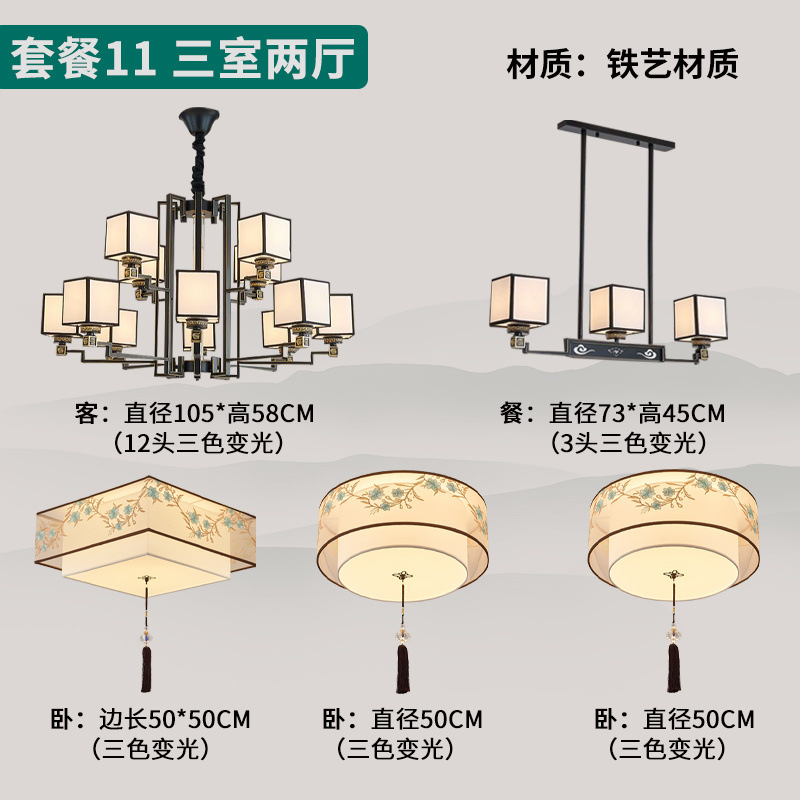 套餐11 三室两厅

材质：铁艺材质

客：直径105*高58CM
（12头三色变光）

餐：直径73*高45CM
（3头三色变光）

卧：边长50*50CM
（三色变光）

卧：直径50CM
（三色变光）

卧：直径50CM
（三色变光）