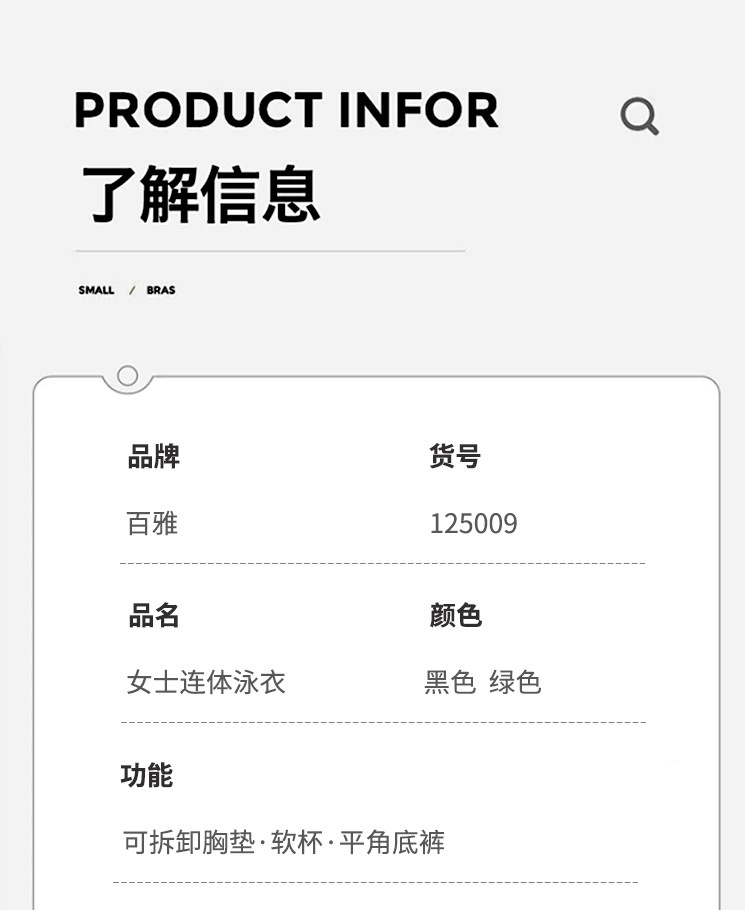 PRODUCT INFOR

了解信息

SMALL / BRAS

品牌

百雅

货号

125009

品名

女士连体泳衣

颜色

黑色 绿色

功能

可拆卸胸垫·软杯·平角底裤