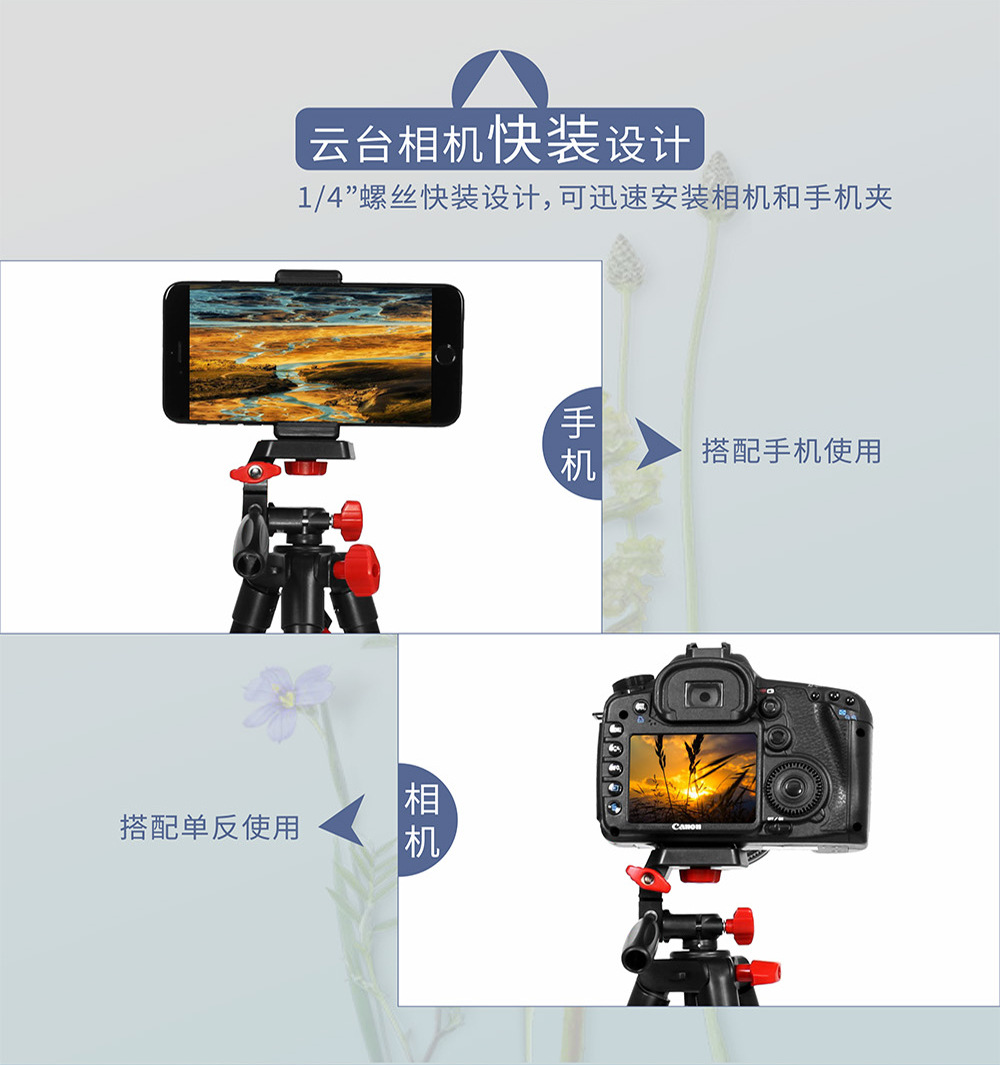 云台相机快装设计

1/4”螺丝快装设计，可迅速安装相机和手机夹

手机

搭配手机使用

相机

搭配单反使用

Canon