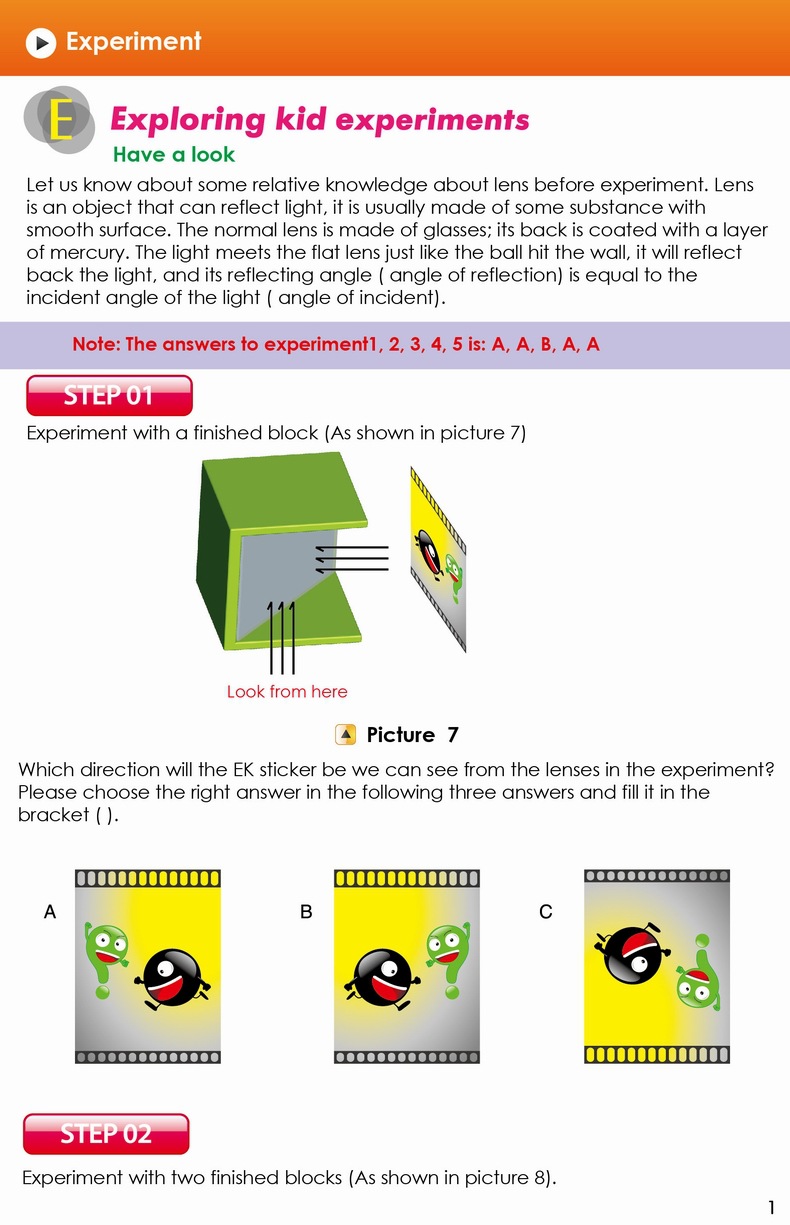 Experiment

E

Exploring kid experiments

Have a look

Let us know about some relative knowledge about lens before experiment. Lens is an object that can reflect light, it is usually made of some substance with smooth surface. The normal lens is made of glasses; its back is coated with a layer of mercury. The light meets the flat lens just like the ball hit the wall, it will reflect back the light, and its reflecting angle ( angle of reflection) is equal to the incident angle of the light ( angle of incident).

Note: The answers to experiment1, 2, 3, 4, 5 is: A, A, B, A, A

STEP 01

Experiment with a finished block (As shown in picture 7)

Look from here

Picture 7

Which direction will the EK sticker be we can see from the lenses in the experiment? Please choose the right answer in the following three answers and fill it in the bracket ( ).

A

B

C

STEP 02

Experiment with two finished blocks (As shown in picture 8).

1