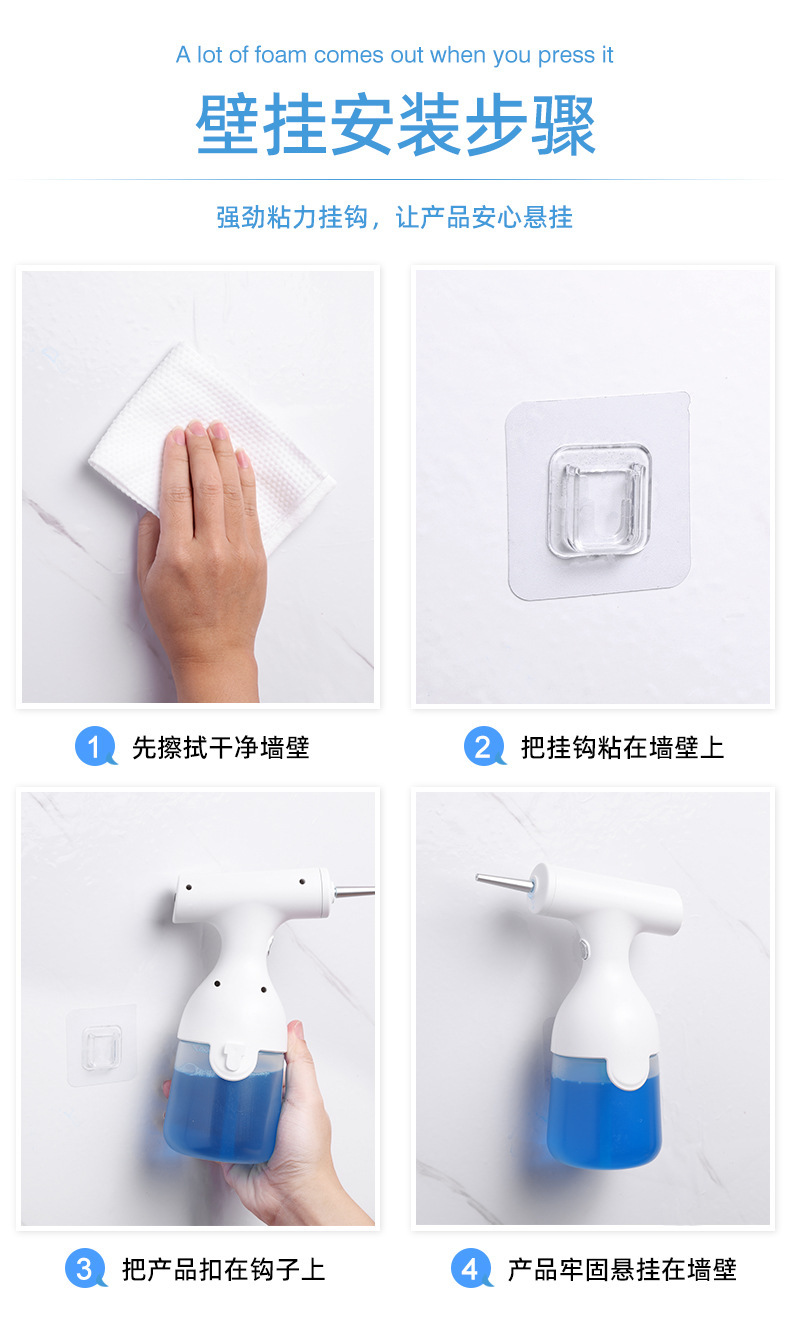 A lot of foam comes out when you press it

壁挂安装步骤

强劲粘力挂钩，让产品安心悬挂

1 先擦拭干净墙壁

2 把挂钩粘在墙壁上

3 把产品扣在钩子上

4 产品牢固悬挂在墙壁