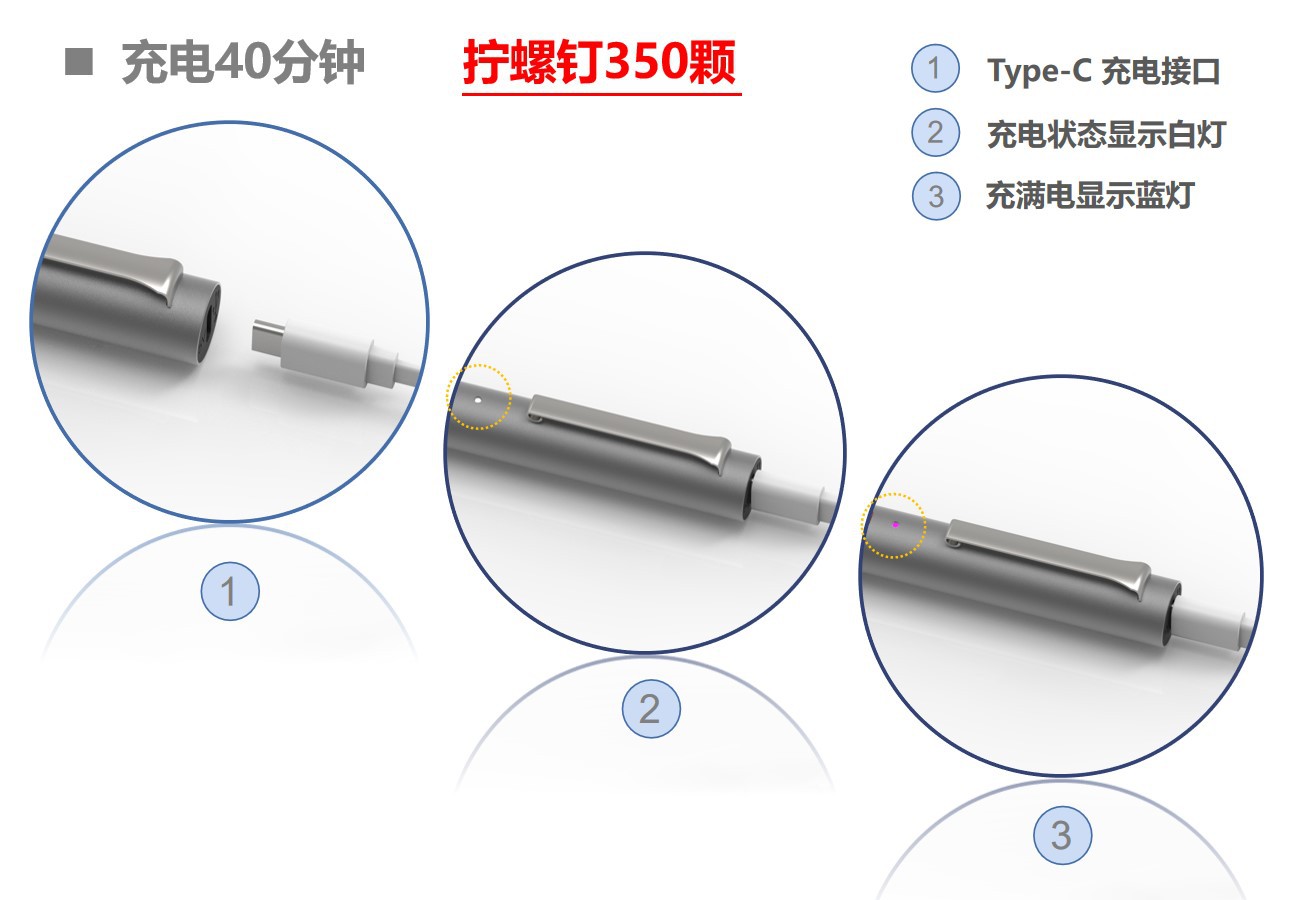 ■ 充电40分钟

拧螺钉350颗

1 Type-C 充电接口

2 充电状态显示白灯

3 充满电显示蓝灯

1

2

3