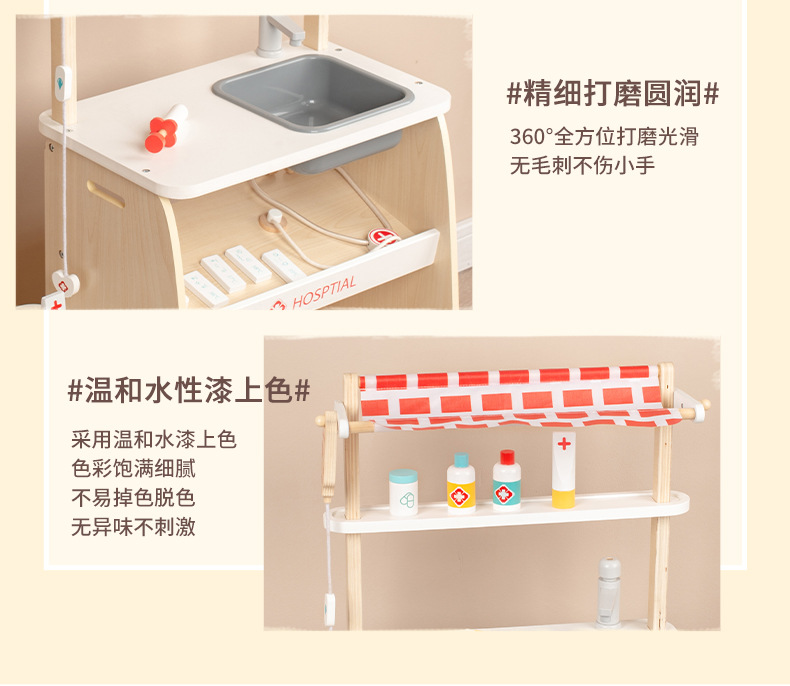 #精细打磨圆润#

360°全方位打磨光滑
无毛刺不伤小手

HOSPTIAL

#温和水性漆上色#

采用温和水漆上色
色彩饱满细腻
不易掉色脱色
无异味不刺激